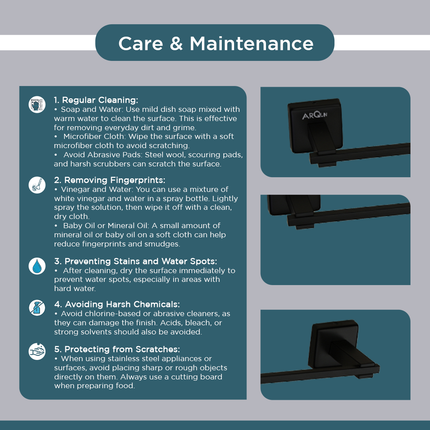 Care & Maintenance

1. Regular Cleaning:
• Soap and Water: Use mild dish soap mixed with warm water to clean the surface. This is effective for removing everyday dirt and grime.
• Microfiber Cloth: Wipe the surface with a soft microfiber cloth to avoid scratching.
• Avoid Abrasive Pads: Steel wool, scouring pads, and harsh scrubbers can scratch the surface.

2. Removing Fingerprints:
• Vinegar and Water: You can use a mixture of white vinegar and water in a spray bottle. Lightly spray the solution, then wipe it off with a clean, dry cloth.
• Baby Oil or Mineral Oil: A small amount of mineral oil or baby oil on a soft cloth can help reduce fingerprints and smudges.

3. Preventing Stains and Water Spots:
• After cleaning, dry the surface immediately to prevent water spots, especially in areas with hard water.

4. Avoiding Harsh Chemicals:
• Avoid chlorine-based or abrasive cleaners, as they can damage the finish. Acids, bleach, or strong solvents should also be avoided.

5. Protecting from Scratches:
• When using stainless steel appliances or surfaces, avoid placing sharp or rough objects directly on them. Always use a cutting board when preparing food.

ARQ.in