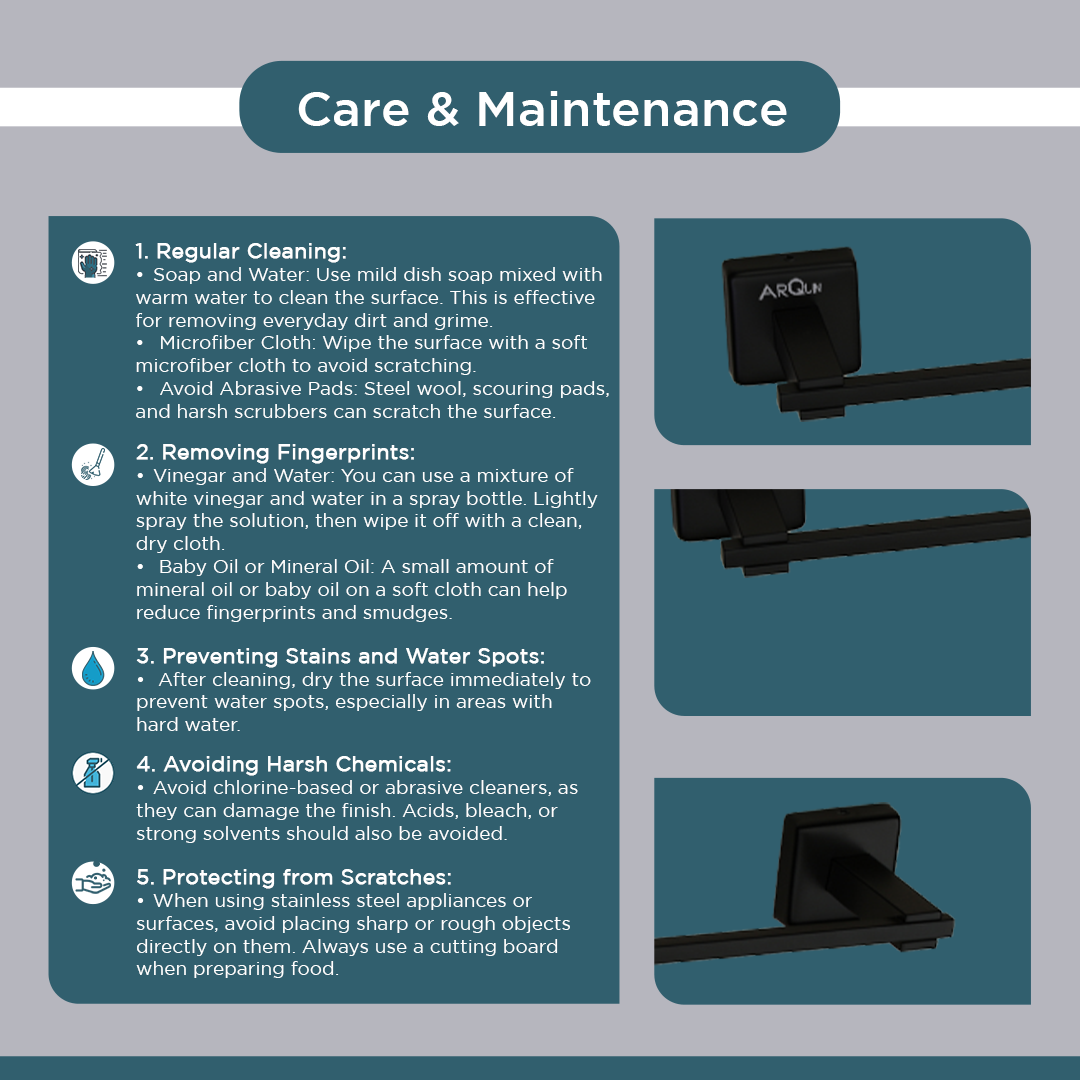 Care & Maintenance

1. Regular Cleaning:
• Soap and Water: Use mild dish soap mixed with warm water to clean the surface. This is effective for removing everyday dirt and grime.
• Microfiber Cloth: Wipe the surface with a soft microfiber cloth to avoid scratching.
• Avoid Abrasive Pads: Steel wool, scouring pads, and harsh scrubbers can scratch the surface.

2. Removing Fingerprints:
• Vinegar and Water: You can use a mixture of white vinegar and water in a spray bottle. Lightly spray the solution, then wipe it off with a clean, dry cloth.
• Baby Oil or Mineral Oil: A small amount of mineral oil or baby oil on a soft cloth can help reduce fingerprints and smudges.

3. Preventing Stains and Water Spots:
• After cleaning, dry the surface immediately to prevent water spots, especially in areas with hard water.

4. Avoiding Harsh Chemicals:
• Avoid chlorine-based or abrasive cleaners, as they can damage the finish. Acids, bleach, or strong solvents should also be avoided.

5. Protecting from Scratches:
• When using stainless steel appliances or surfaces, avoid placing sharp or rough objects directly on them. Always use a cutting board when preparing food.

ARQUN