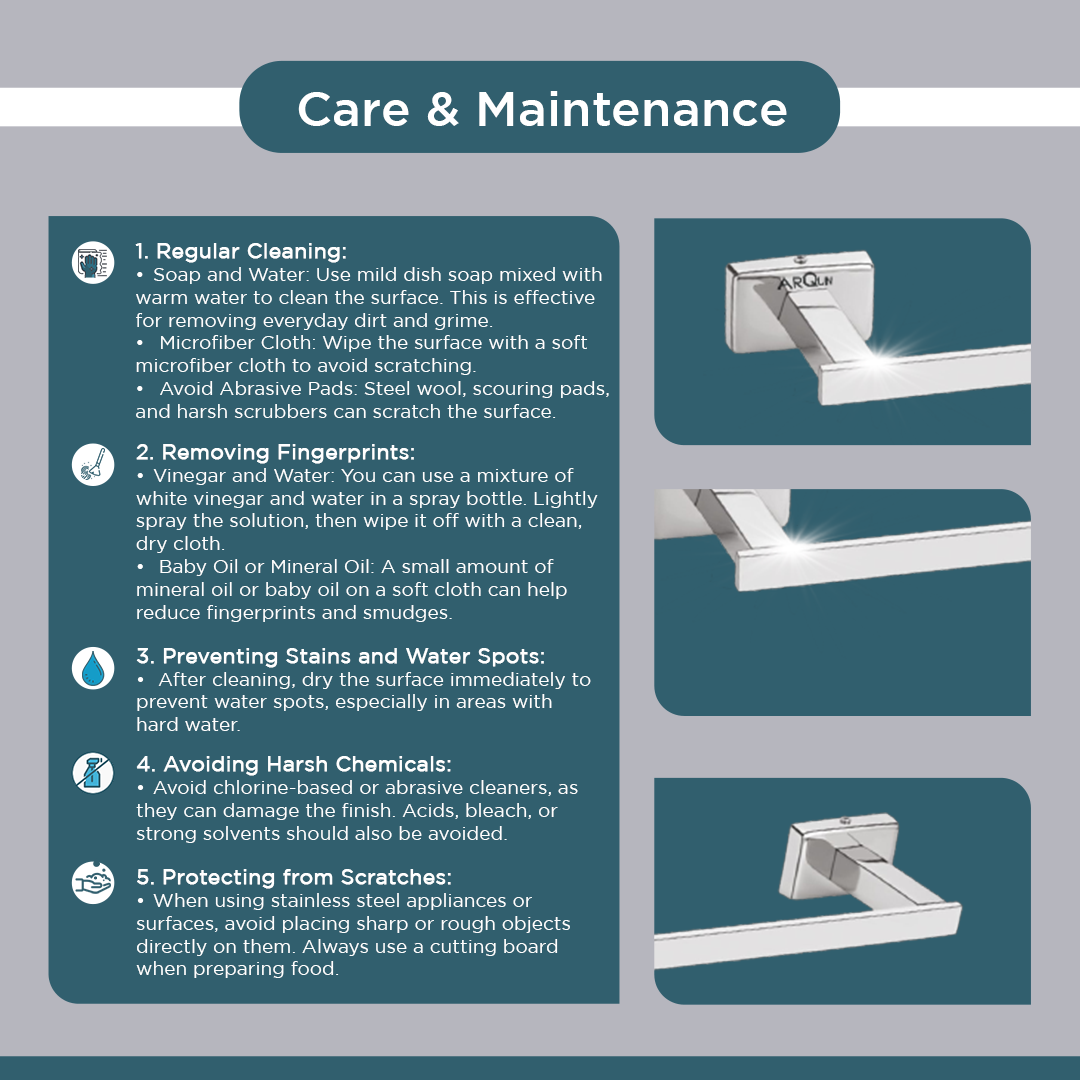 Care & Maintenance

1. Regular Cleaning:
• Soap and Water: Use mild dish soap mixed with warm water to clean the surface. This is effective for removing everyday dirt and grime.
• Microfiber Cloth: Wipe the surface with a soft microfiber cloth to avoid scratching.
• Avoid Abrasive Pads: Steel wool, scouring pads, and harsh scrubbers can scratch the surface.

2. Removing Fingerprints:
• Vinegar and Water: You can use a mixture of white vinegar and water in a spray bottle. Lightly spray the solution, then wipe it off with a clean, dry cloth.
• Baby Oil or Mineral Oil: A small amount of mineral oil or baby oil on a soft cloth can help reduce fingerprints and smudges.

3. Preventing Stains and Water Spots:
• After cleaning, dry the surface immediately to prevent water spots, especially in areas with hard water.

4. Avoiding Harsh Chemicals:
• Avoid chlorine-based or abrasive cleaners, as they can damage the finish. Acids, bleach, or strong solvents should also be avoided.

5. Protecting from Scratches:
• When using stainless steel appliances or surfaces, avoid placing sharp or rough objects directly on them. Always use a cutting board when preparing food.

ARQUN