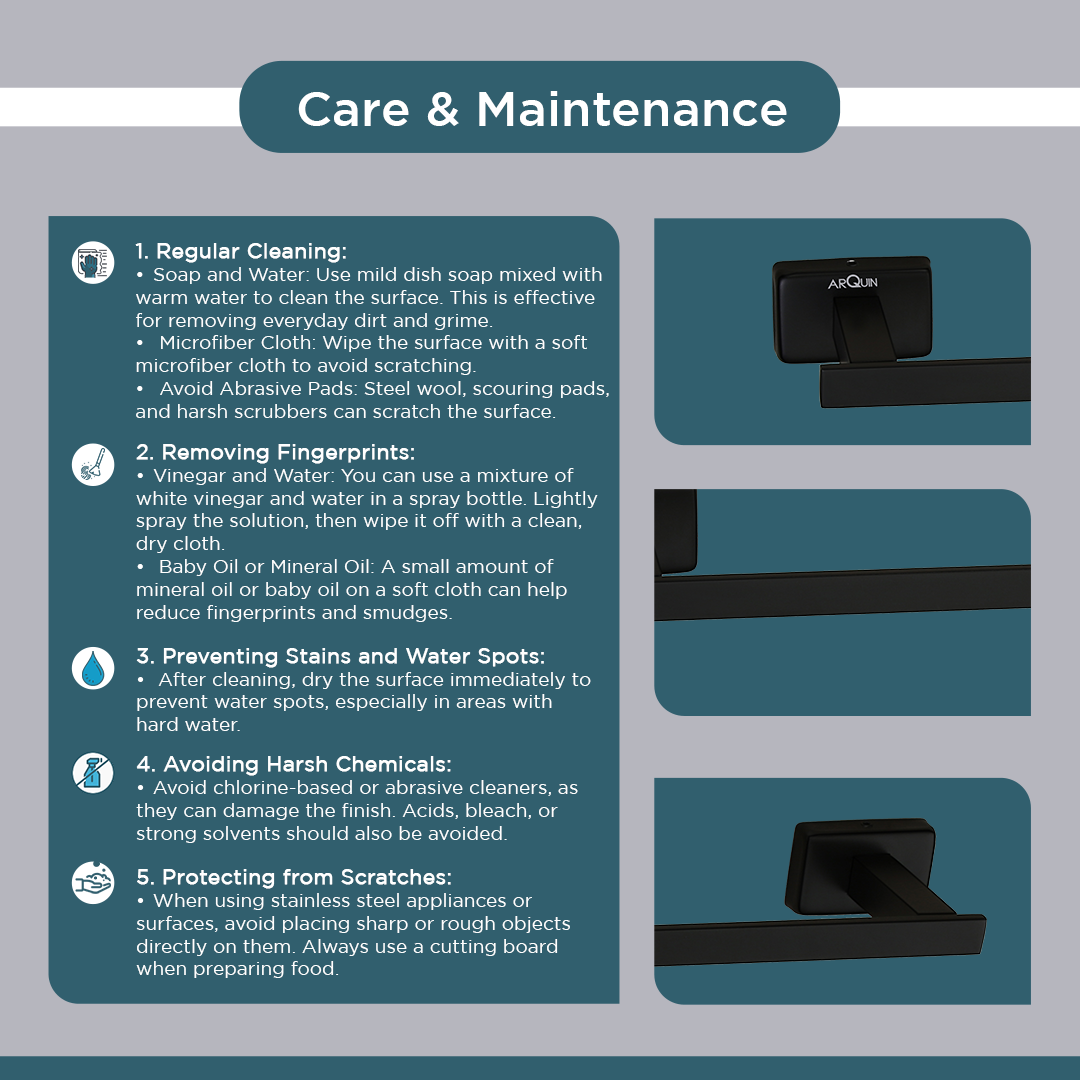 Care & Maintenance

1. Regular Cleaning:
• Soap and Water: Use mild dish soap mixed with warm water to clean the surface. This is effective for removing everyday dirt and grime.
• Microfiber Cloth: Wipe the surface with a soft microfiber cloth to avoid scratching.
• Avoid Abrasive Pads: Steel wool, scouring pads, and harsh scrubbers can scratch the surface.

2. Removing Fingerprints:
• Vinegar and Water: You can use a mixture of white vinegar and water in a spray bottle. Lightly spray the solution, then wipe it off with a clean, dry cloth.
• Baby Oil or Mineral Oil: A small amount of mineral oil or baby oil on a soft cloth can help reduce fingerprints and smudges.

3. Preventing Stains and Water Spots:
• After cleaning, dry the surface immediately to prevent water spots, especially in areas with hard water.

4. Avoiding Harsh Chemicals:
• Avoid chlorine-based or abrasive cleaners, as they can damage the finish. Acids, bleach, or strong solvents should also be avoided.

5. Protecting from Scratches:
• When using stainless steel appliances or surfaces, avoid placing sharp or rough objects directly on them. Always use a cutting board when preparing food.

ARQUIN