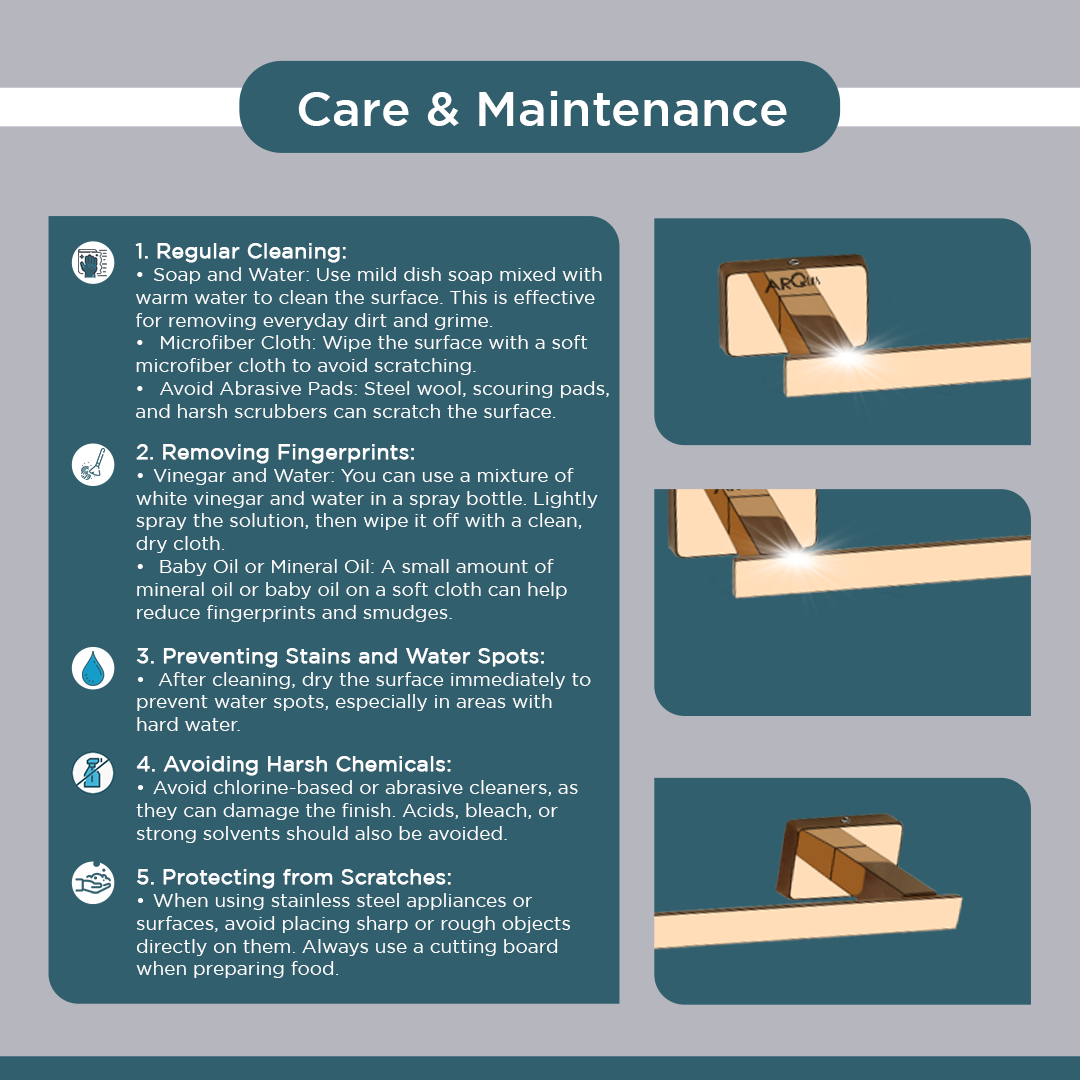 Care & Maintenance

1. Regular Cleaning:
• Soap and Water: Use mild dish soap mixed with warm water to clean the surface. This is effective for removing everyday dirt and grime.
• Microfiber Cloth: Wipe the surface with a soft microfiber cloth to avoid scratching.
• Avoid Abrasive Pads: Steel wool, scouring pads, and harsh scrubbers can scratch the surface.

2. Removing Fingerprints:
• Vinegar and Water: You can use a mixture of white vinegar and water in a spray bottle. Lightly spray the solution, then wipe it off with a clean, dry cloth.
• Baby Oil or Mineral Oil: A small amount of mineral oil or baby oil on a soft cloth can help reduce fingerprints and smudges.

3. Preventing Stains and Water Spots:
• After cleaning, dry the surface immediately to prevent water spots, especially in areas with hard water.

4. Avoiding Harsh Chemicals:
• Avoid chlorine-based or abrasive cleaners, as they can damage the finish. Acids, bleach, or strong solvents should also be avoided.

5. Protecting from Scratches:
• When using stainless steel appliances or surfaces, avoid placing sharp or rough objects directly on them. Always use a cutting board when preparing food.

ARQ