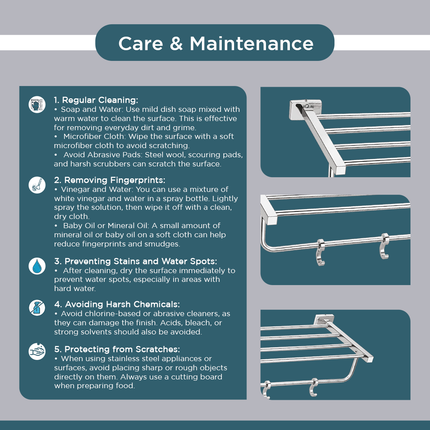 Care & Maintenance

1. Regular Cleaning:
• Soap and Water: Use mild dish soap mixed with warm water to clean the surface. This is effective for removing everyday dirt and grime.
• Microfiber Cloth: Wipe the surface with a soft microfiber cloth to avoid scratching.
• Avoid Abrasive Pads: Steel wool, scouring pads, and harsh scrubbers can scratch the surface.

2. Removing Fingerprints:
• Vinegar and Water: You can use a mixture of white vinegar and water in a spray bottle. Lightly spray the solution, then wipe it off with a clean, dry cloth.
• Baby Oil or Mineral Oil: A small amount of mineral oil or baby oil on a soft cloth can help reduce fingerprints and smudges.

3. Preventing Stains and Water Spots:
• After cleaning, dry the surface immediately to prevent water spots, especially in areas with hard water.

4. Avoiding Harsh Chemicals:
• Avoid chlorine-based or abrasive cleaners, as they can damage the finish. Acids, bleach, or strong solvents should also be avoided.

5. Protecting from Scratches:
• When using stainless steel appliances or surfaces, avoid placing sharp or rough objects directly on them. Always use a cutting board when preparing food.