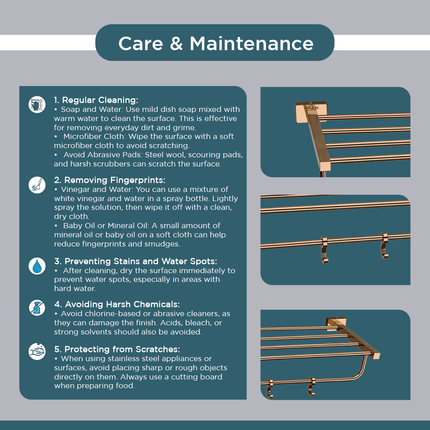 Care & Maintenance

1. Regular Cleaning:
• Soap and Water: Use mild dish soap mixed with warm water to clean the surface. This is effective for removing everyday dirt and grime.
• Microfiber Cloth: Wipe the surface with a soft microfiber cloth to avoid scratching.
• Avoid Abrasive Pads: Steel wool, scouring pads, and harsh scrubbers can scratch the surface.

2. Removing Fingerprints:
• Vinegar and Water: You can use a mixture of white vinegar and water in a spray bottle. Lightly spray the solution, then wipe it off with a clean, dry cloth.
• Baby Oil or Mineral Oil: A small amount of mineral oil or baby oil on a soft cloth can help reduce fingerprints and smudges.

3. Preventing Stains and Water Spots:
• After cleaning, dry the surface immediately to prevent water spots, especially in areas with hard water.

4. Avoiding Harsh Chemicals:
• Avoid chlorine-based or abrasive cleaners, as they can damage the finish. Acids, bleach, or strong solvents should also be avoided.

5. Protecting from Scratches:
• When using stainless steel appliances or surfaces, avoid placing sharp or rough objects directly on them. Always use a cutting board when preparing food.