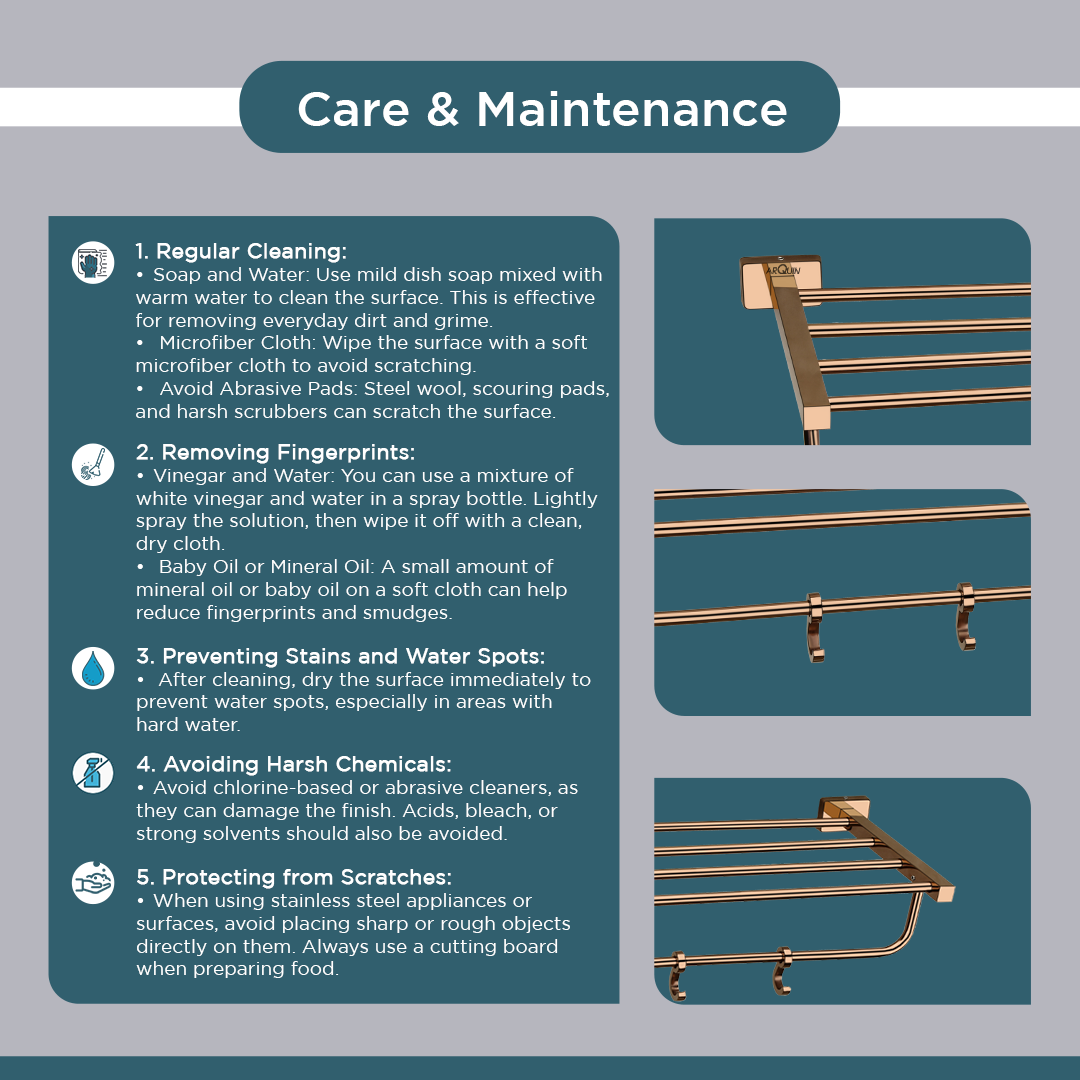 Care & Maintenance

1. Regular Cleaning:
• Soap and Water: Use mild dish soap mixed with warm water to clean the surface. This is effective for removing everyday dirt and grime.
• Microfiber Cloth: Wipe the surface with a soft microfiber cloth to avoid scratching.
• Avoid Abrasive Pads: Steel wool, scouring pads, and harsh scrubbers can scratch the surface.

2. Removing Fingerprints:
• Vinegar and Water: You can use a mixture of white vinegar and water in a spray bottle. Lightly spray the solution, then wipe it off with a clean, dry cloth.
• Baby Oil or Mineral Oil: A small amount of mineral oil or baby oil on a soft cloth can help reduce fingerprints and smudges.

3. Preventing Stains and Water Spots:
• After cleaning, dry the surface immediately to prevent water spots, especially in areas with hard water.

4. Avoiding Harsh Chemicals:
• Avoid chlorine-based or abrasive cleaners, as they can damage the finish. Acids, bleach, or strong solvents should also be avoided.

5. Protecting from Scratches:
• When using stainless steel appliances or surfaces, avoid placing sharp or rough objects directly on them. Always use a cutting board when preparing food.

ARQUIN