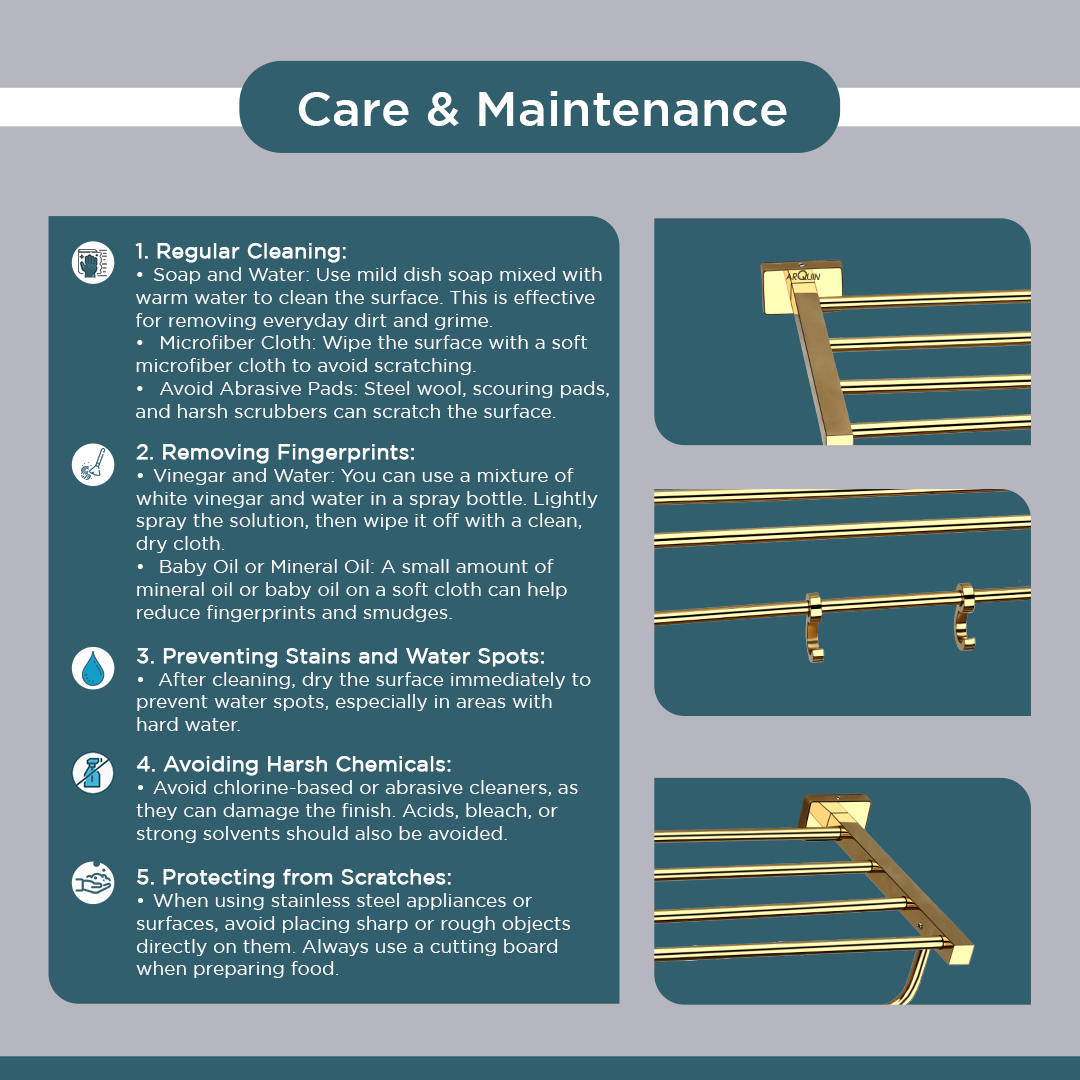 Care & Maintenance

1. Regular Cleaning:
• Soap and Water: Use mild dish soap mixed with warm water to clean the surface. This is effective for removing everyday dirt and grime.
• Microfiber Cloth: Wipe the surface with a soft microfiber cloth to avoid scratching.
• Avoid Abrasive Pads: Steel wool, scouring pads, and harsh scrubbers can scratch the surface.

2. Removing Fingerprints:
• Vinegar and Water: You can use a mixture of white vinegar and water in a spray bottle. Lightly spray the solution, then wipe it off with a clean, dry cloth.
• Baby Oil or Mineral Oil: A small amount of mineral oil or baby oil on a soft cloth can help reduce fingerprints and smudges.

3. Preventing Stains and Water Spots:
• After cleaning, dry the surface immediately to prevent water spots, especially in areas with hard water.

4. Avoiding Harsh Chemicals:
• Avoid chlorine-based or abrasive cleaners, as they can damage the finish. Acids, bleach, or strong solvents should also be avoided.

5. Protecting from Scratches:
• When using stainless steel appliances or surfaces, avoid placing sharp or rough objects directly on them. Always use a cutting board when preparing food.

ARQUIN