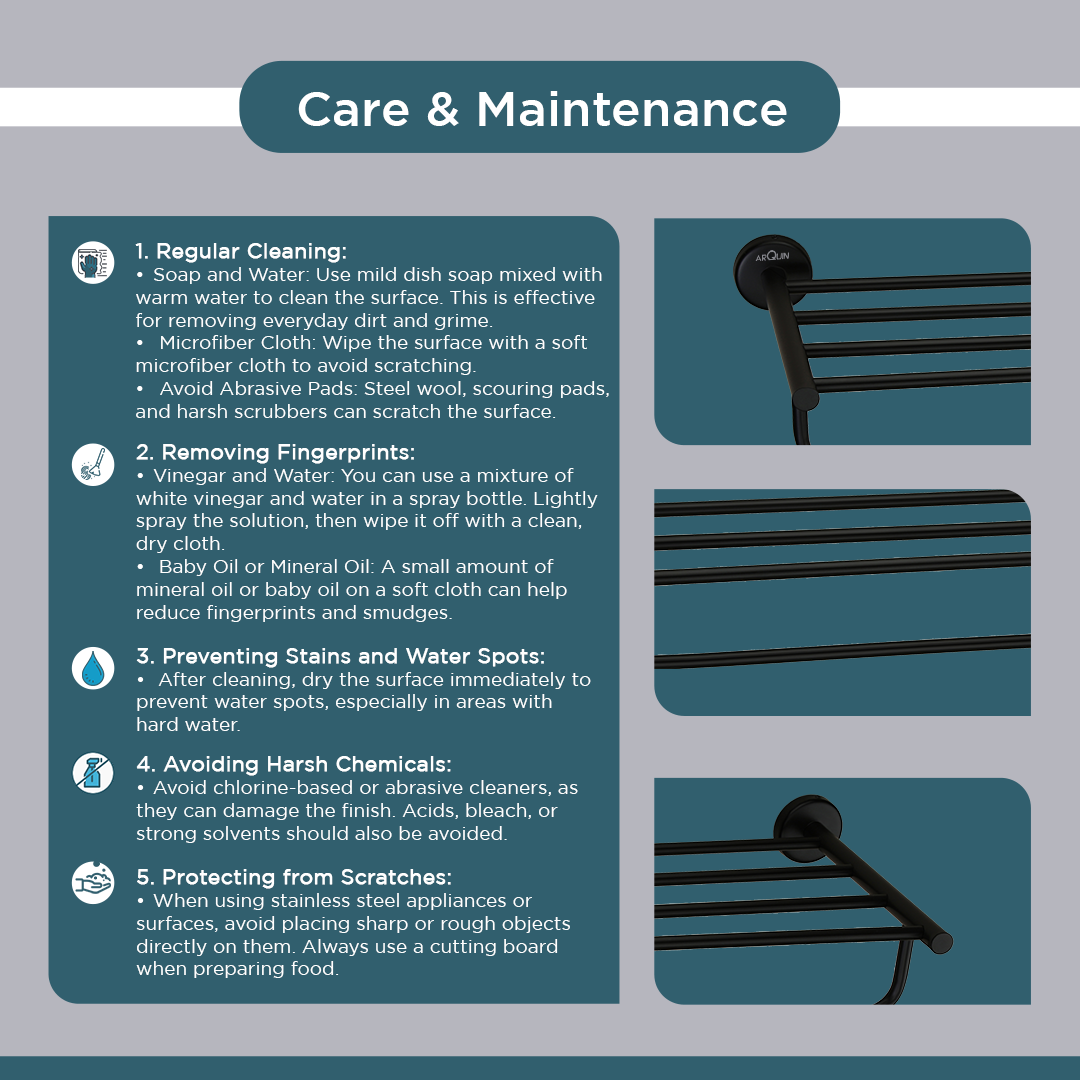 Care & Maintenance

1. Regular Cleaning:
• Soap and Water: Use mild dish soap mixed with warm water to clean the surface. This is effective for removing everyday dirt and grime.
• Microfiber Cloth: Wipe the surface with a soft microfiber cloth to avoid scratching.
• Avoid Abrasive Pads: Steel wool, scouring pads, and harsh scrubbers can scratch the surface.

2. Removing Fingerprints:
• Vinegar and Water: You can use a mixture of white vinegar and water in a spray bottle. Lightly spray the solution, then wipe it off with a clean, dry cloth.
• Baby Oil or Mineral Oil: A small amount of mineral oil or baby oil on a soft cloth can help reduce fingerprints and smudges.

3. Preventing Stains and Water Spots:
• After cleaning, dry the surface immediately to prevent water spots, especially in areas with hard water.

4. Avoiding Harsh Chemicals:
• Avoid chlorine-based or abrasive cleaners, as they can damage the finish. Acids, bleach, or strong solvents should also be avoided.

5. Protecting from Scratches:
• When using stainless steel appliances or surfaces, avoid placing sharp or rough objects directly on them. Always use a cutting board when preparing food.

ARQUIN