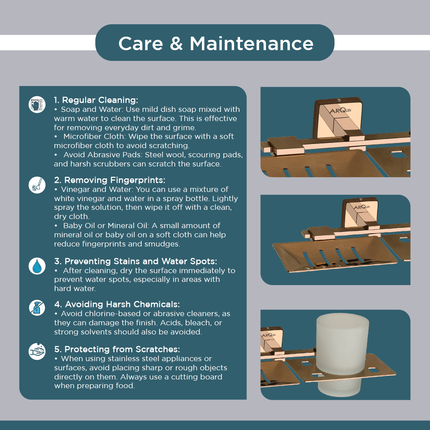 Care & Maintenance

1. Regular Cleaning:
• Soap and Water: Use mild dish soap mixed with warm water to clean the surface. This is effective for removing everyday dirt and grime.
• Microfiber Cloth: Wipe the surface with a soft microfiber cloth to avoid scratching.
• Avoid Abrasive Pads: Steel wool, scouring pads, and harsh scrubbers can scratch the surface.

2. Removing Fingerprints:
• Vinegar and Water: You can use a mixture of white vinegar and water in a spray bottle. Lightly spray the solution, then wipe it off with a clean, dry cloth.
• Baby Oil or Mineral Oil: A small amount of mineral oil or baby oil on a soft cloth can help reduce fingerprints and smudges.

3. Preventing Stains and Water Spots:
• After cleaning, dry the surface immediately to prevent water spots, especially in areas with hard water.

4. Avoiding Harsh Chemicals:
• Avoid chlorine-based or abrasive cleaners, as they can damage the finish. Acids, bleach, or strong solvents should also be avoided.

5. Protecting from Scratches:
• When using stainless steel appliances or surfaces, avoid placing sharp or rough objects directly on them. Always use a cutting board when preparing food.

ARQ

ARQ

ARQ