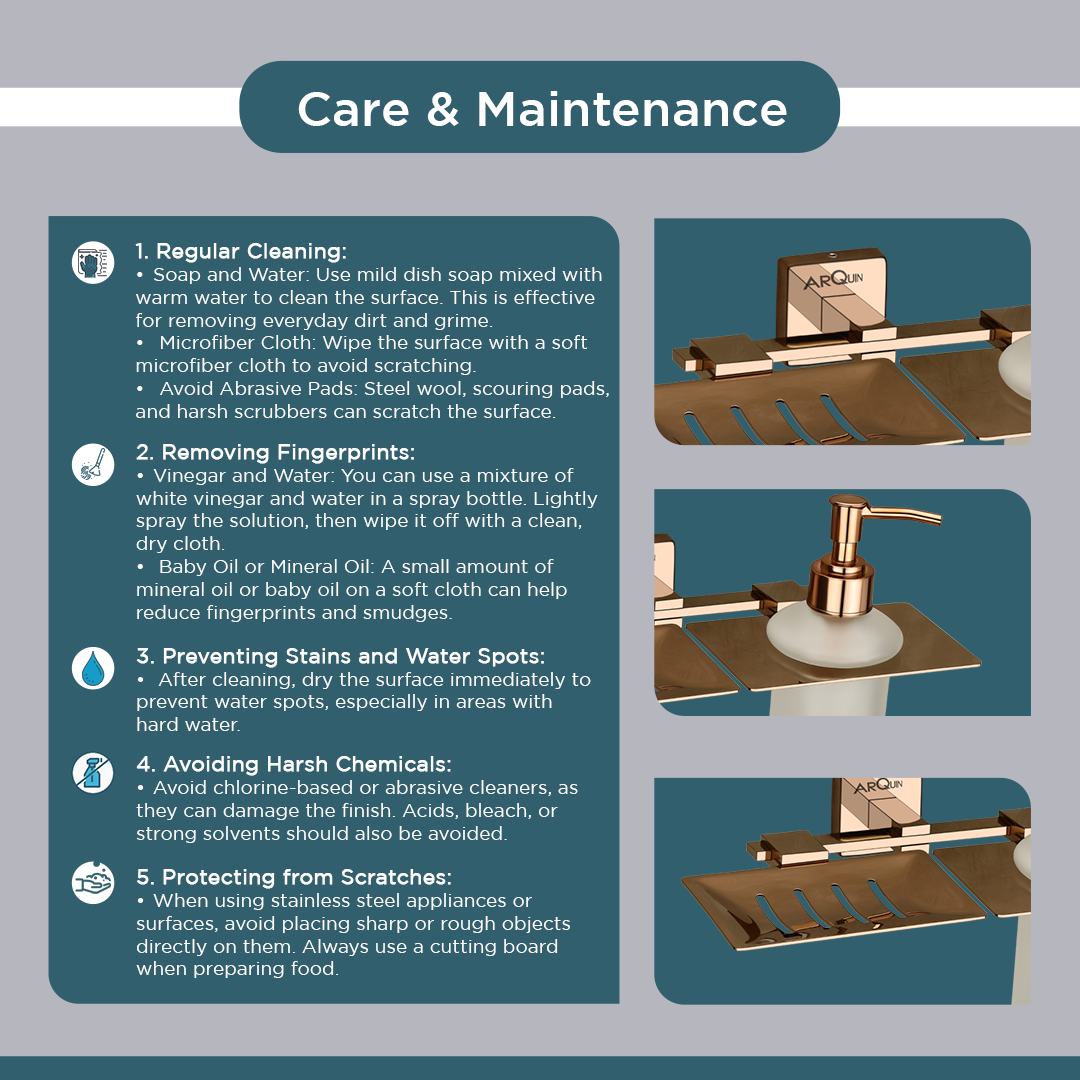 Care & Maintenance

1. Regular Cleaning:
• Soap and Water: Use mild dish soap mixed with warm water to clean the surface. This is effective for removing everyday dirt and grime.
• Microfiber Cloth: Wipe the surface with a soft microfiber cloth to avoid scratching.
• Avoid Abrasive Pads: Steel wool, scouring pads, and harsh scrubbers can scratch the surface.

2. Removing Fingerprints:
• Vinegar and Water: You can use a mixture of white vinegar and water in a spray bottle. Lightly spray the solution, then wipe it off with a clean, dry cloth.
• Baby Oil or Mineral Oil: A small amount of mineral oil or baby oil on a soft cloth can help reduce fingerprints and smudges.

3. Preventing Stains and Water Spots:
• After cleaning, dry the surface immediately to prevent water spots, especially in areas with hard water.

4. Avoiding Harsh Chemicals:
• Avoid chlorine-based or abrasive cleaners, as they can damage the finish. Acids, bleach, or strong solvents should also be avoided.

5. Protecting from Scratches:
• When using stainless steel appliances or surfaces, avoid placing sharp or rough objects directly on them. Always use a cutting board when preparing food.

ARQUIN

ARQUIN