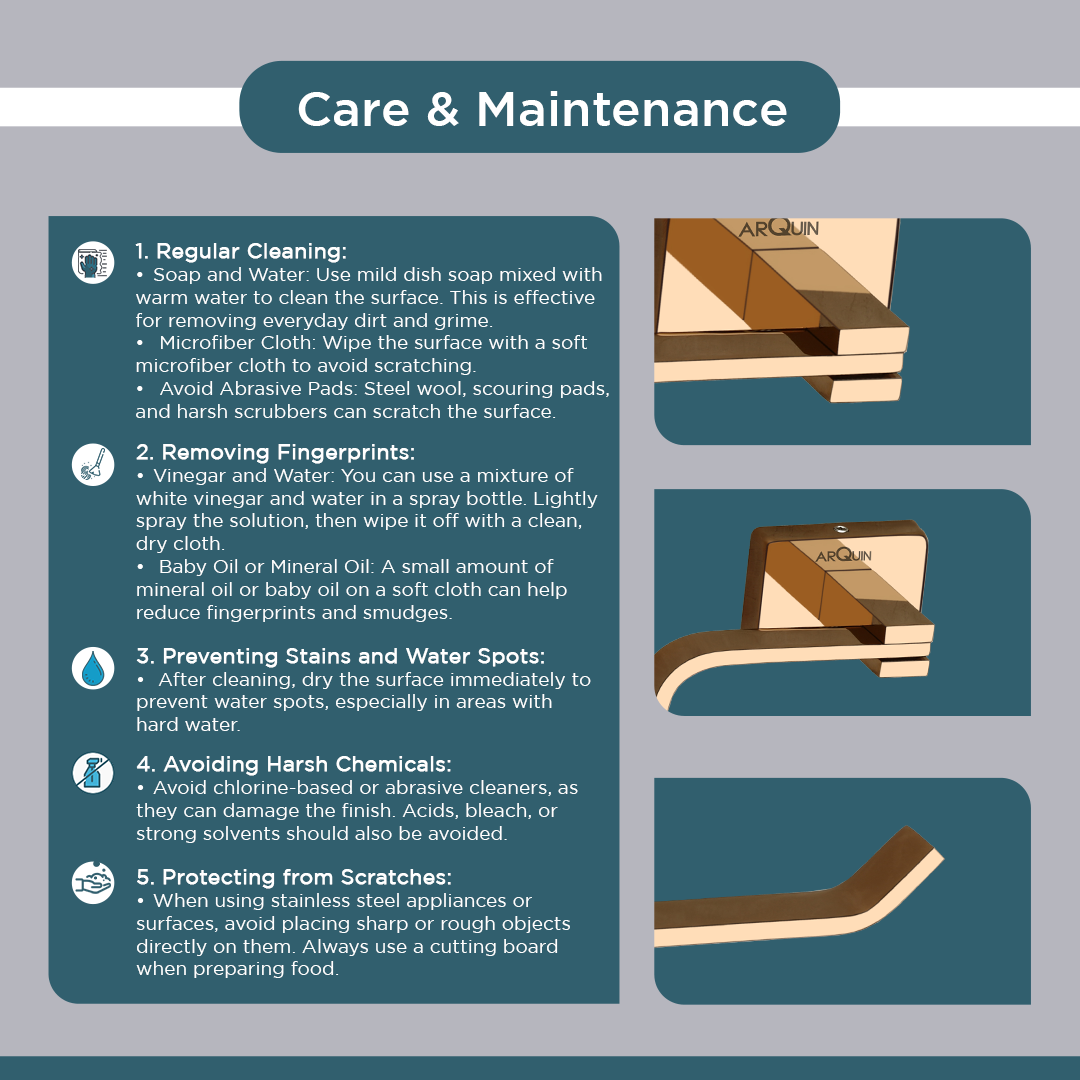 Care & Maintenance

1. Regular Cleaning:
• Soap and Water: Use mild dish soap mixed with warm water to clean the surface. This is effective for removing everyday dirt and grime.
• Microfiber Cloth: Wipe the surface with a soft microfiber cloth to avoid scratching.
• Avoid Abrasive Pads: Steel wool, scouring pads, and harsh scrubbers can scratch the surface.

2. Removing Fingerprints:
• Vinegar and Water: You can use a mixture of white vinegar and water in a spray bottle. Lightly spray the solution, then wipe it off with a clean, dry cloth.
• Baby Oil or Mineral Oil: A small amount of mineral oil or baby oil on a soft cloth can help reduce fingerprints and smudges.

3. Preventing Stains and Water Spots:
• After cleaning, dry the surface immediately to prevent water spots, especially in areas with hard water.

4. Avoiding Harsh Chemicals:
• Avoid chlorine-based or abrasive cleaners, as they can damage the finish. Acids, bleach, or strong solvents should also be avoided.

5. Protecting from Scratches:
• When using stainless steel appliances or surfaces, avoid placing sharp or rough objects directly on them. Always use a cutting board when preparing food.

ARQUIN

ARQUIN