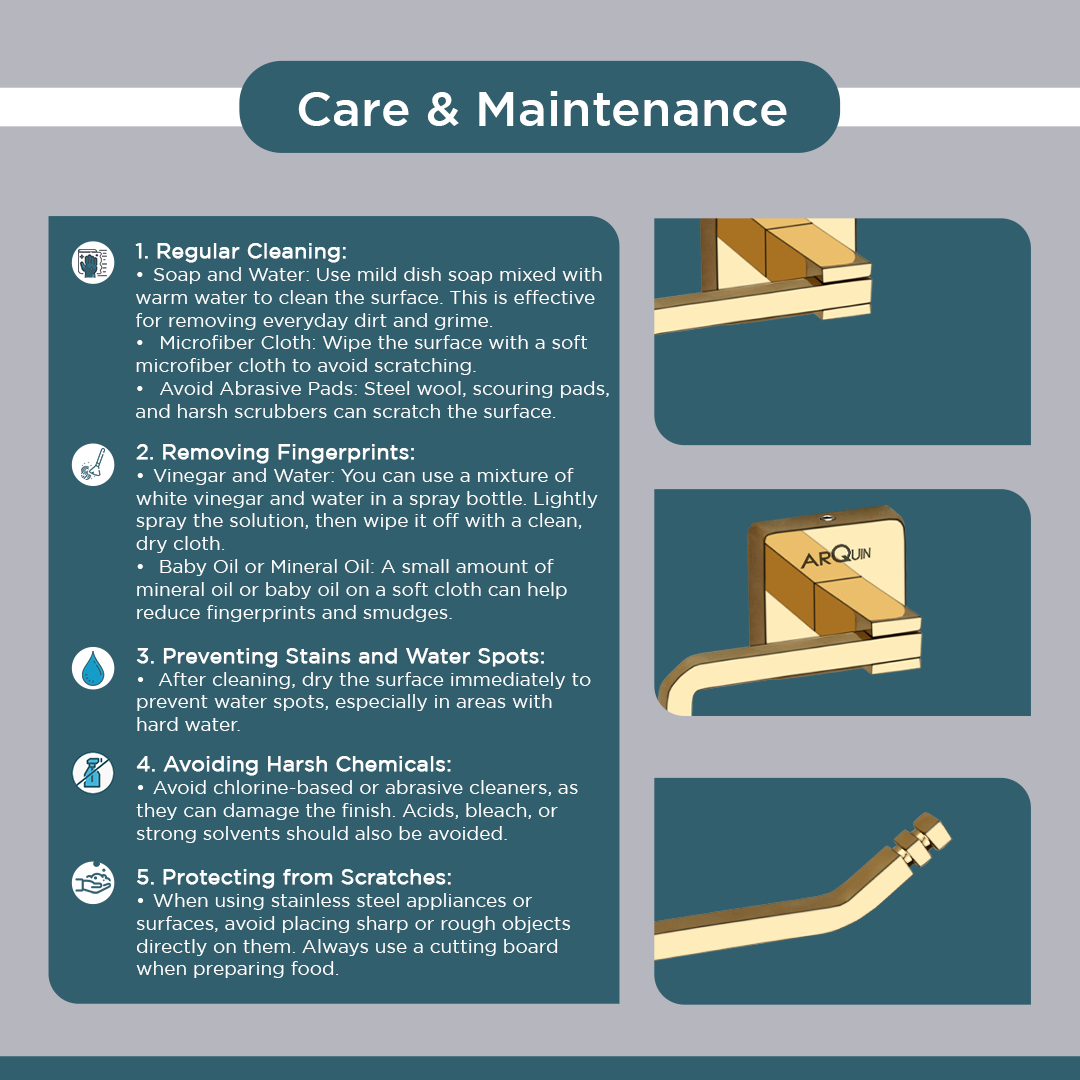 Care & Maintenance

1. Regular Cleaning:
• Soap and Water: Use mild dish soap mixed with warm water to clean the surface. This is effective for removing everyday dirt and grime.
• Microfiber Cloth: Wipe the surface with a soft microfiber cloth to avoid scratching.
• Avoid Abrasive Pads: Steel wool, scouring pads, and harsh scrubbers can scratch the surface.

2. Removing Fingerprints:
• Vinegar and Water: You can use a mixture of white vinegar and water in a spray bottle. Lightly spray the solution, then wipe it off with a clean, dry cloth.
• Baby Oil or Mineral Oil: A small amount of mineral oil or baby oil on a soft cloth can help reduce fingerprints and smudges.

3. Preventing Stains and Water Spots:
• After cleaning, dry the surface immediately to prevent water spots, especially in areas with hard water.

4. Avoiding Harsh Chemicals:
• Avoid chlorine-based or abrasive cleaners, as they can damage the finish. Acids, bleach, or strong solvents should also be avoided.

5. Protecting from Scratches:
• When using stainless steel appliances or surfaces, avoid placing sharp or rough objects directly on them. Always use a cutting board when preparing food.

ARQUIN