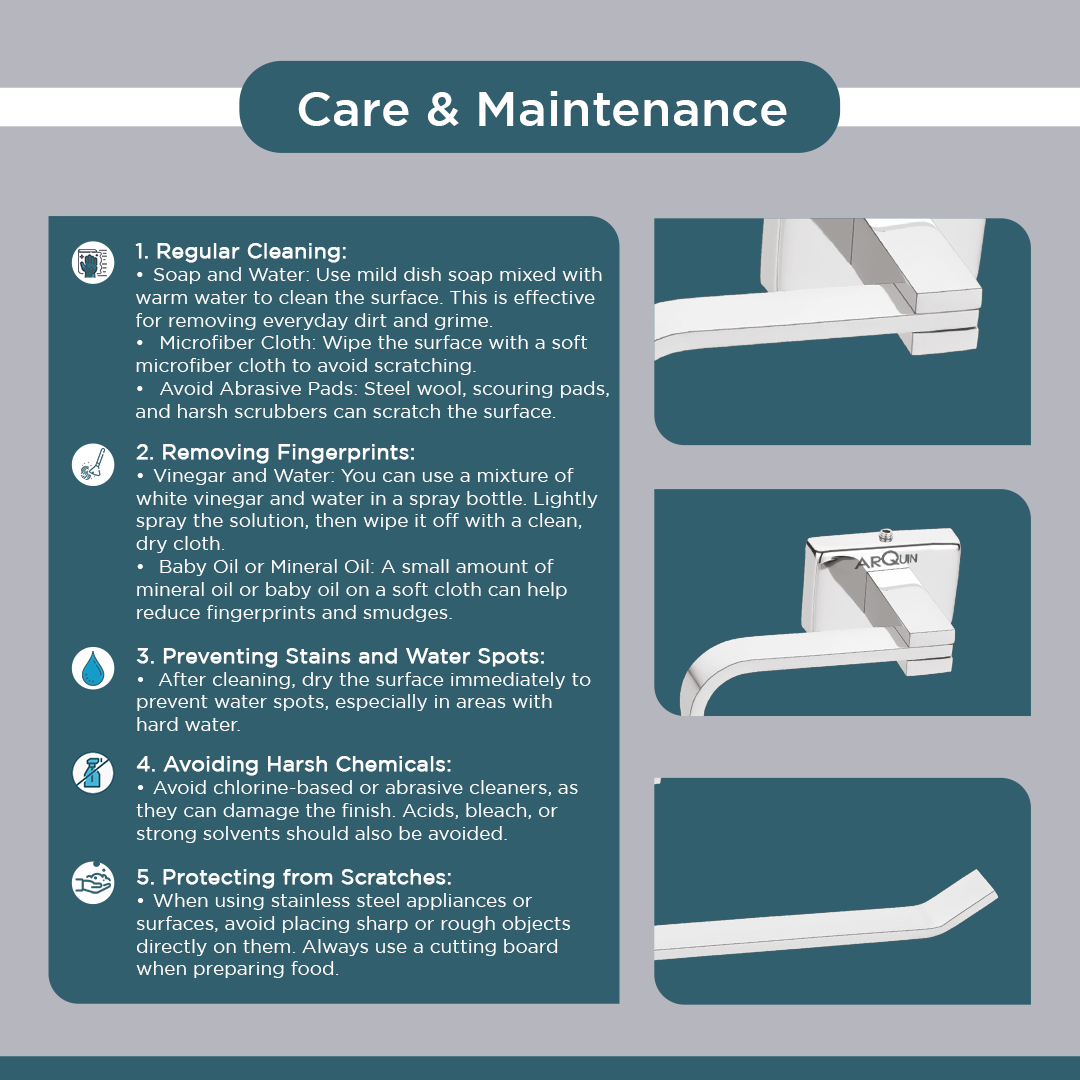 Care & Maintenance

1. Regular Cleaning:
• Soap and Water: Use mild dish soap mixed with warm water to clean the surface. This is effective for removing everyday dirt and grime.
• Microfiber Cloth: Wipe the surface with a soft microfiber cloth to avoid scratching.
• Avoid Abrasive Pads: Steel wool, scouring pads, and harsh scrubbers can scratch the surface.

2. Removing Fingerprints:
• Vinegar and Water: You can use a mixture of white vinegar and water in a spray bottle. Lightly spray the solution, then wipe it off with a clean, dry cloth.
• Baby Oil or Mineral Oil: A small amount of mineral oil or baby oil on a soft cloth can help reduce fingerprints and smudges.

3. Preventing Stains and Water Spots:
• After cleaning, dry the surface immediately to prevent water spots, especially in areas with hard water.

4. Avoiding Harsh Chemicals:
• Avoid chlorine-based or abrasive cleaners, as they can damage the finish. Acids, bleach, or strong solvents should also be avoided.

5. Protecting from Scratches:
• When using stainless steel appliances or surfaces, avoid placing sharp or rough objects directly on them. Always use a cutting board when preparing food.

ARQUIN