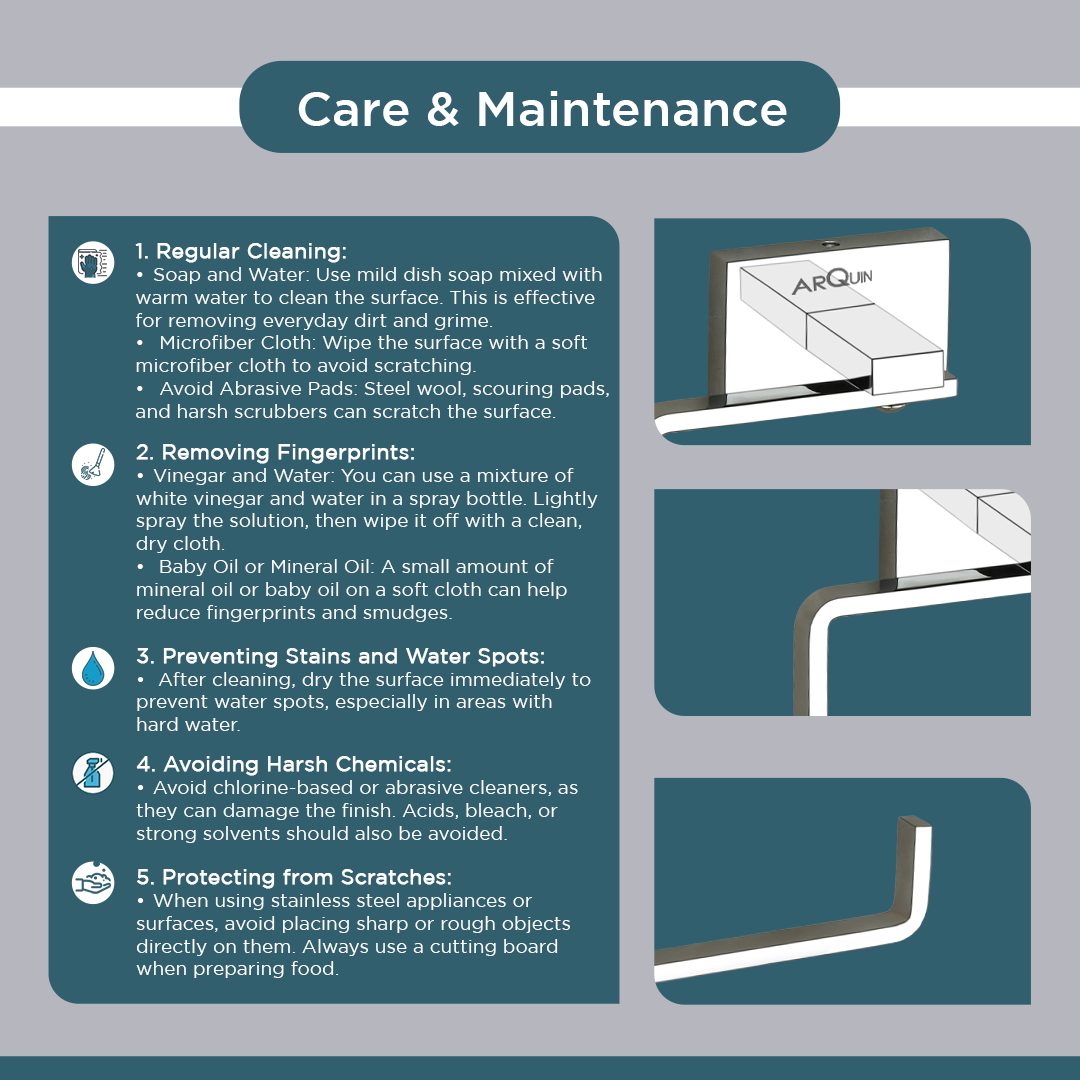 Care & Maintenance

1. Regular Cleaning:
• Soap and Water: Use mild dish soap mixed with warm water to clean the surface. This is effective for removing everyday dirt and grime.
• Microfiber Cloth: Wipe the surface with a soft microfiber cloth to avoid scratching.
• Avoid Abrasive Pads: Steel wool, scouring pads, and harsh scrubbers can scratch the surface.

2. Removing Fingerprints:
• Vinegar and Water: You can use a mixture of white vinegar and water in a spray bottle. Lightly spray the solution, then wipe it off with a clean, dry cloth.
• Baby Oil or Mineral Oil: A small amount of mineral oil or baby oil on a soft cloth can help reduce fingerprints and smudges.

3. Preventing Stains and Water Spots:
• After cleaning, dry the surface immediately to prevent water spots, especially in areas with hard water.

4. Avoiding Harsh Chemicals:
• Avoid chlorine-based or abrasive cleaners, as they can damage the finish. Acids, bleach, or strong solvents should also be avoided.

5. Protecting from Scratches:
• When using stainless steel appliances or surfaces, avoid placing sharp or rough objects directly on them. Always use a cutting board when preparing food.

ARQUIN