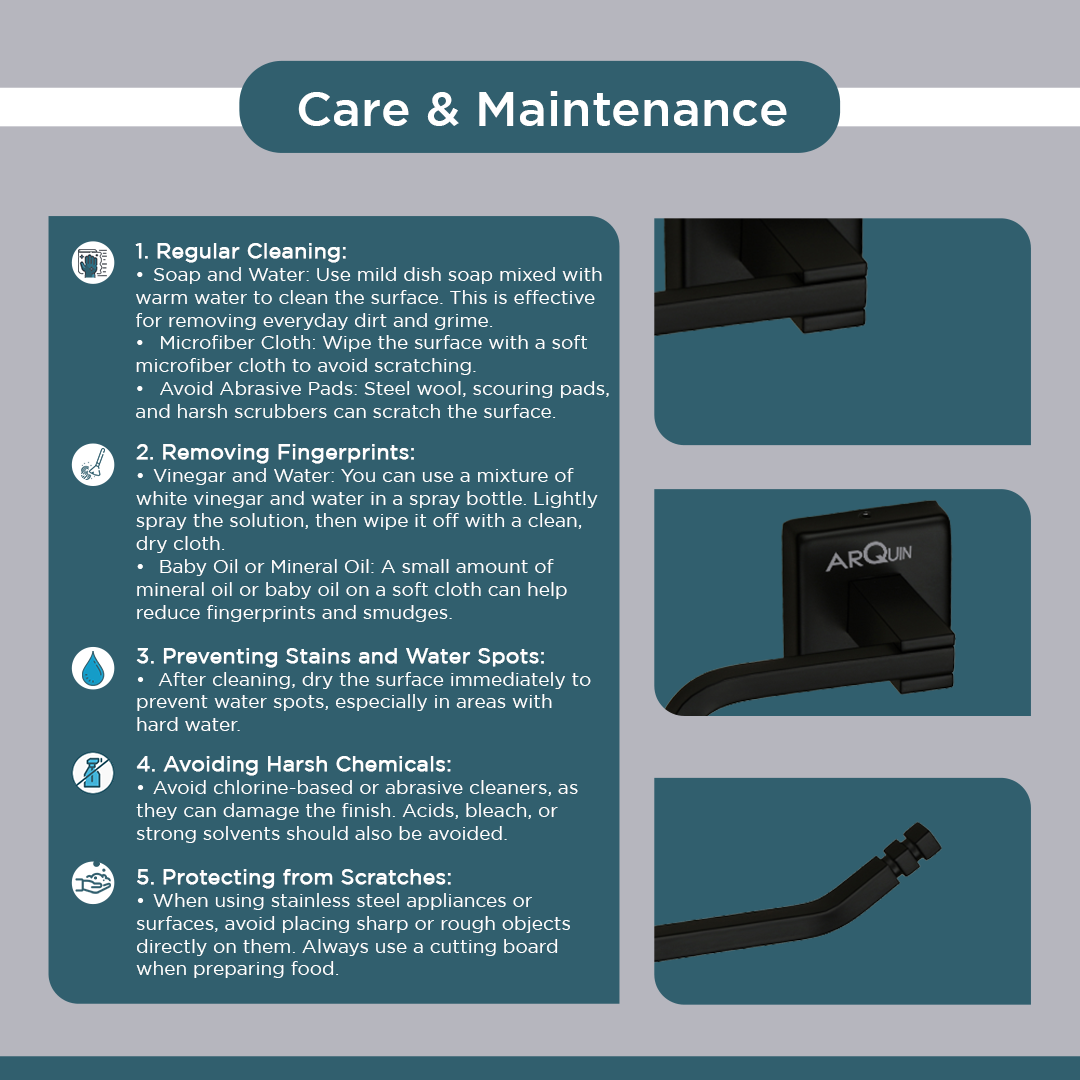 Care & Maintenance

1. Regular Cleaning:
• Soap and Water: Use mild dish soap mixed with warm water to clean the surface. This is effective for removing everyday dirt and grime.
• Microfiber Cloth: Wipe the surface with a soft microfiber cloth to avoid scratching.
• Avoid Abrasive Pads: Steel wool, scouring pads, and harsh scrubbers can scratch the surface.

2. Removing Fingerprints:
• Vinegar and Water: You can use a mixture of white vinegar and water in a spray bottle. Lightly spray the solution, then wipe it off with a clean, dry cloth.
• Baby Oil or Mineral Oil: A small amount of mineral oil or baby oil on a soft cloth can help reduce fingerprints and smudges.

3. Preventing Stains and Water Spots:
• After cleaning, dry the surface immediately to prevent water spots, especially in areas with hard water.

4. Avoiding Harsh Chemicals:
• Avoid chlorine-based or abrasive cleaners, as they can damage the finish. Acids, bleach, or strong solvents should also be avoided.

5. Protecting from Scratches:
• When using stainless steel appliances or surfaces, avoid placing sharp or rough objects directly on them. Always use a cutting board when preparing food.

ARQUIN