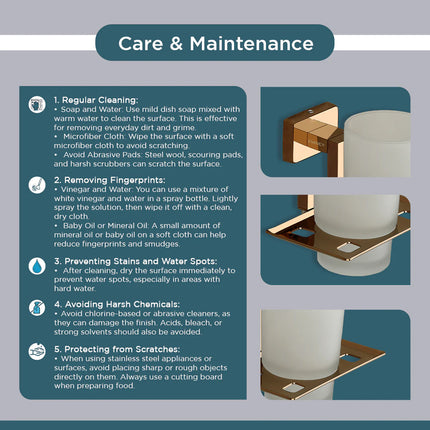 Care & Maintenance

1. Regular Cleaning:
• Soap and Water: Use mild dish soap mixed with warm water to clean the surface. This is effective for removing everyday dirt and grime.
• Microfiber Cloth: Wipe the surface with a soft microfiber cloth to avoid scratching.
• Avoid Abrasive Pads: Steel wool, scouring pads, and harsh scrubbers can scratch the surface.

2. Removing Fingerprints:
• Vinegar and Water: You can use a mixture of white vinegar and water in a spray bottle. Lightly spray the solution, then wipe it off with a clean, dry cloth.
• Baby Oil or Mineral Oil: A small amount of mineral oil or baby oil on a soft cloth can help reduce fingerprints and smudges.

3. Preventing Stains and Water Spots:
• After cleaning, dry the surface immediately to prevent water spots, especially in areas with hard water.

4. Avoiding Harsh Chemicals:
• Avoid chlorine-based or abrasive cleaners, as they can damage the finish. Acids, bleach, or strong solvents should also be avoided.

5. Protecting from Scratches:
• When using stainless steel appliances or surfaces, avoid placing sharp or rough objects directly on them. Always use a cutting board when preparing food.