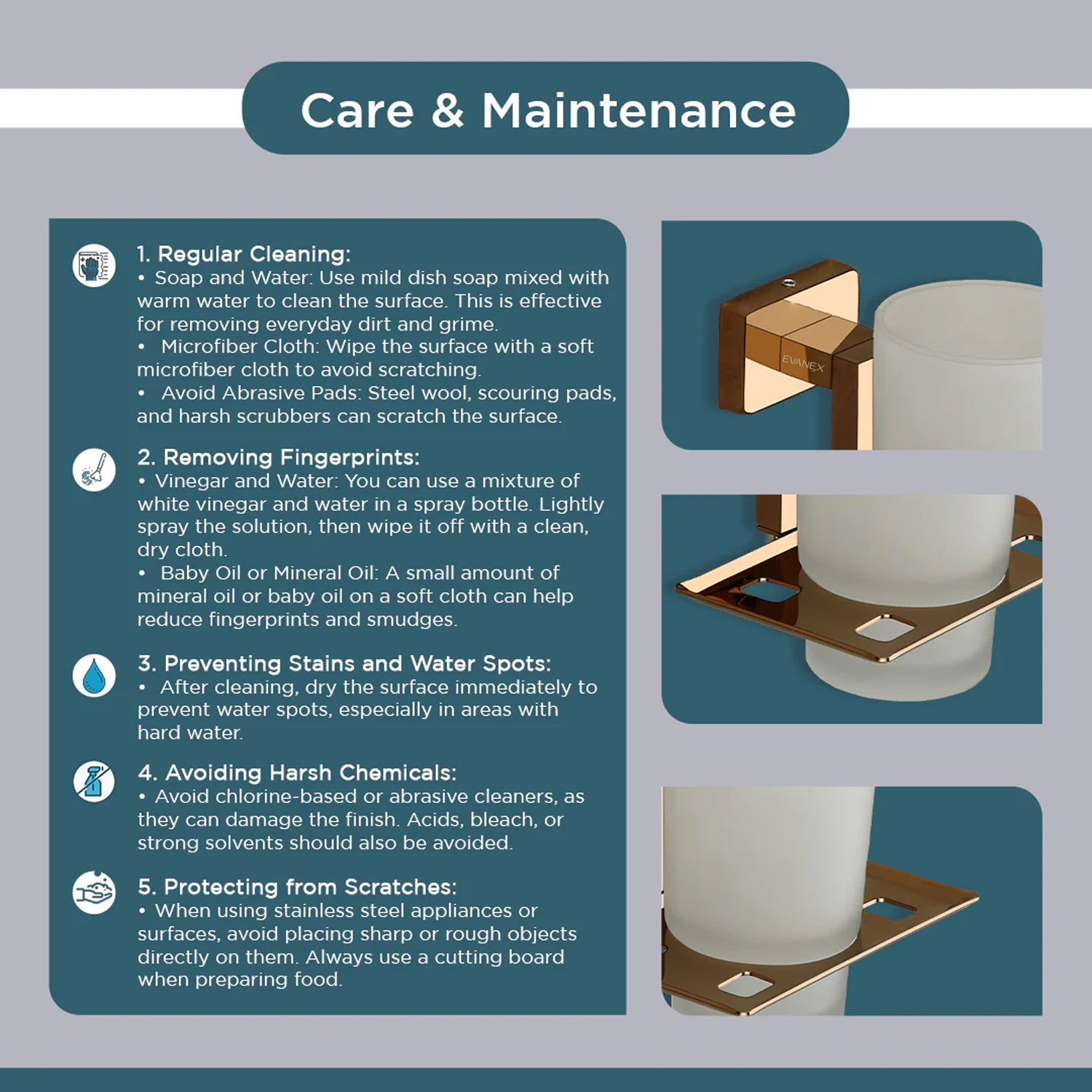 Care & Maintenance

1. Regular Cleaning:
• Soap and Water: Use mild dish soap mixed with warm water to clean the surface. This is effective for removing everyday dirt and grime.
• Microfiber Cloth: Wipe the surface with a soft microfiber cloth to avoid scratching.
• Avoid Abrasive Pads: Steel wool, scouring pads, and harsh scrubbers can scratch the surface.

2. Removing Fingerprints:
• Vinegar and Water: You can use a mixture of white vinegar and water in a spray bottle. Lightly spray the solution, then wipe it off with a clean, dry cloth.
• Baby Oil or Mineral Oil: A small amount of mineral oil or baby oil on a soft cloth can help reduce fingerprints and smudges.

3. Preventing Stains and Water Spots:
• After cleaning, dry the surface immediately to prevent water spots, especially in areas with hard water.

4. Avoiding Harsh Chemicals:
• Avoid chlorine-based or abrasive cleaners, as they can damage the finish. Acids, bleach, or strong solvents should also be avoided.

5. Protecting from Scratches:
• When using stainless steel appliances or surfaces, avoid placing sharp or rough objects directly on them. Always use a cutting board when preparing food.

EVANEX