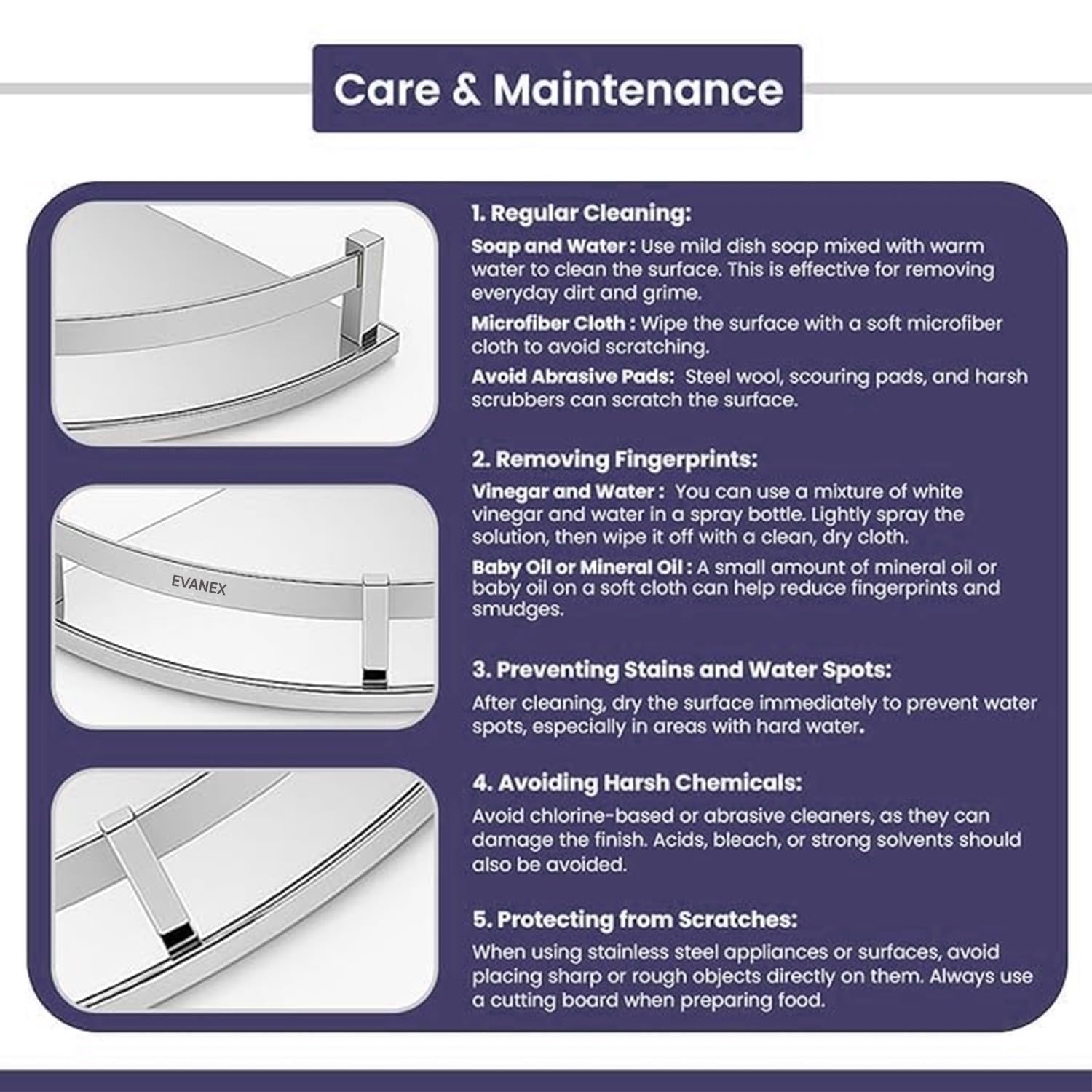 Care & Maintenance

EVANEX

1. Regular Cleaning:

Soap and Water : Use mild dish soap mixed with warm water to clean the surface. This is effective for removing everyday dirt and grime.

Microfiber Cloth : Wipe the surface with a soft microfiber cloth to avoid scratching.

Avoid Abrasive Pads: Steel wool, scouring pads, and harsh scrubbers can scratch the surface.

2. Removing Fingerprints:

Vinegar and Water : You can use a mixture of white vinegar and water in a spray bottle. Lightly spray the solution, then wipe it off with a clean, dry cloth.

Baby Oil or Mineral Oil : A small amount of mineral oil or baby oil on a soft cloth can help reduce fingerprints and smudges.

3. Preventing Stains and Water Spots:

After cleaning, dry the surface immediately to prevent water spots, especially in areas with hard water.

4. Avoiding Harsh Chemicals:

Avoid chlorine-based or abrasive cleaners, as they can damage the finish. Acids, bleach, or strong solvents should also be avoided.

5. Protecting from Scratches:

When using stainless steel appliances or surfaces, avoid placing sharp or rough objects directly on them. Always use a cutting board when preparing food.