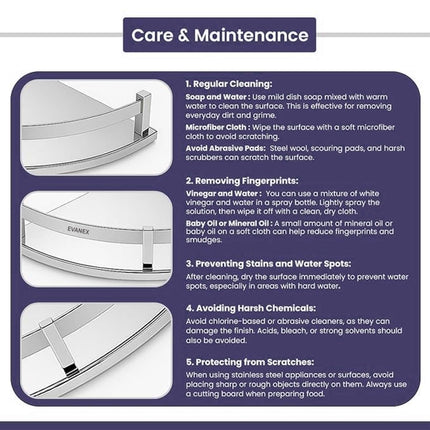 Care & Maintenance

EVANEX

1. Regular Cleaning:

Soap and Water : Use mild dish soap mixed with warm water to clean the surface. This is effective for removing everyday dirt and grime.

Microfiber Cloth : Wipe the surface with a soft microfiber cloth to avoid scratching.

Avoid Abrasive Pads: Steel wool, scouring pads, and harsh scrubbers can scratch the surface.

2. Removing Fingerprints:

Vinegar and Water : You can use a mixture of white vinegar and water in a spray bottle. Lightly spray the solution, then wipe it off with a clean, dry cloth.

Baby Oil or Mineral Oil : A small amount of mineral oil or baby oil on a soft cloth can help reduce fingerprints and smudges.

3. Preventing Stains and Water Spots:

After cleaning, dry the surface immediately to prevent water spots, especially in areas with hard water.

4. Avoiding Harsh Chemicals:

Avoid chlorine-based or abrasive cleaners, as they can damage the finish. Acids, bleach, or strong solvents should also be avoided.

5. Protecting from Scratches:

When using stainless steel appliances or surfaces, avoid placing sharp or rough objects directly on them. Always use a cutting board when preparing food.