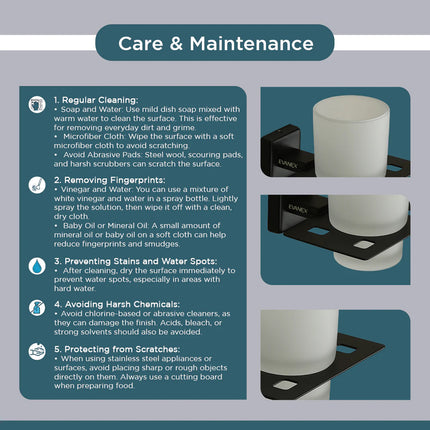 Care & Maintenance

1. Regular Cleaning:
• Soap and Water: Use mild dish soap mixed with warm water to clean the surface. This is effective for removing everyday dirt and grime.
• Microfiber Cloth: Wipe the surface with a soft microfiber cloth to avoid scratching.
• Avoid Abrasive Pads: Steel wool, scouring pads, and harsh scrubbers can scratch the surface.

2. Removing Fingerprints:
• Vinegar and Water: You can use a mixture of white vinegar and water in a spray bottle. Lightly spray the solution, then wipe it off with a clean, dry cloth.
• Baby Oil or Mineral Oil: A small amount of mineral oil or baby oil on a soft cloth can help reduce fingerprints and smudges.

3. Preventing Stains and Water Spots:
• After cleaning, dry the surface immediately to prevent water spots, especially in areas with hard water.

4. Avoiding Harsh Chemicals:
• Avoid chlorine-based or abrasive cleaners, as they can damage the finish. Acids, bleach, or strong solvents should also be avoided.

5. Protecting from Scratches:
• When using stainless steel appliances or surfaces, avoid placing sharp or rough objects directly on them. Always use a cutting board when preparing food.

EVANEX

EVANEX