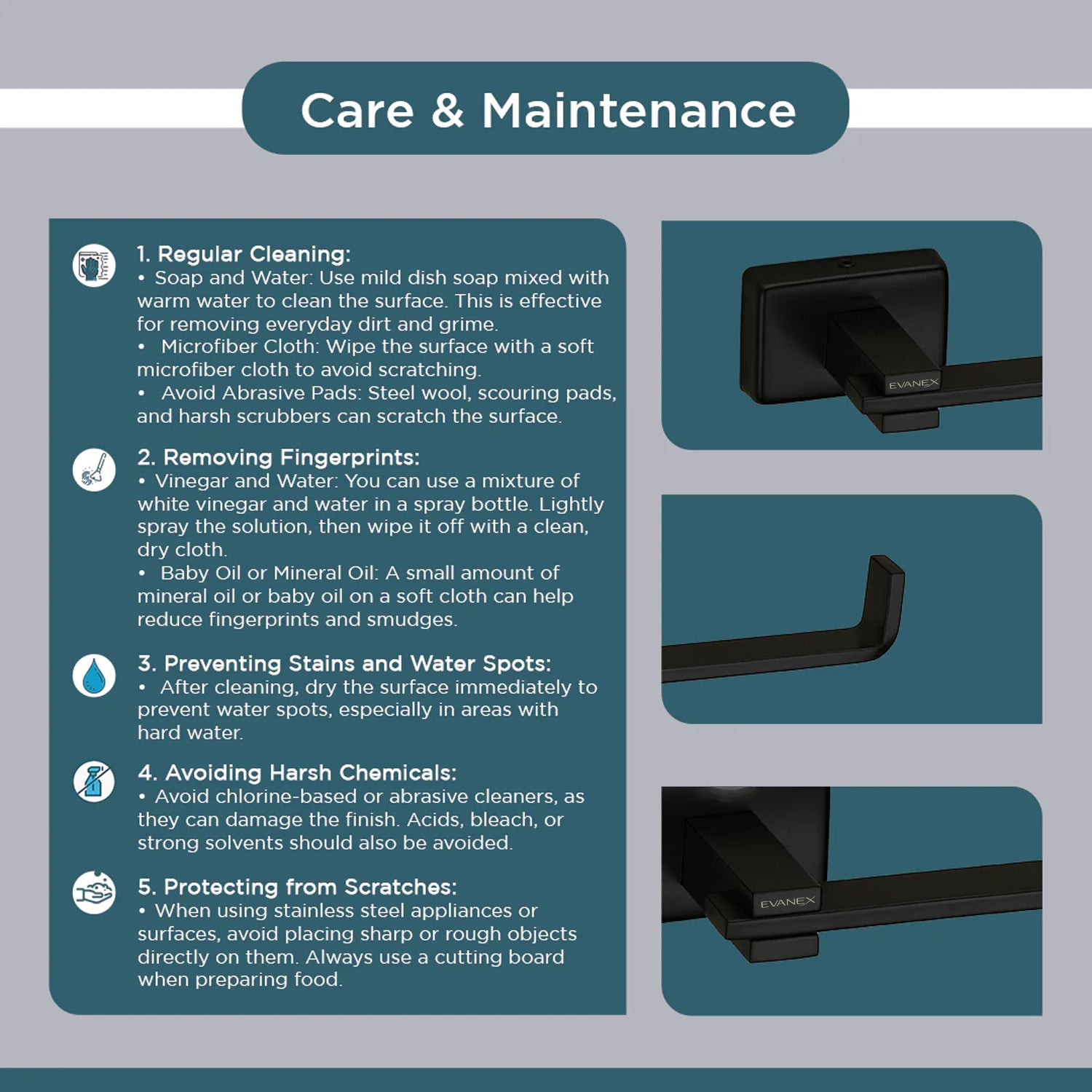 Care & Maintenance

1. Regular Cleaning:
• Soap and Water: Use mild dish soap mixed with warm water to clean the surface. This is effective for removing everyday dirt and grime.
• Microfiber Cloth: Wipe the surface with a soft microfiber cloth to avoid scratching.
• Avoid Abrasive Pads: Steel wool, scouring pads, and harsh scrubbers can scratch the surface.

2. Removing Fingerprints:
• Vinegar and Water: You can use a mixture of white vinegar and water in a spray bottle. Lightly spray the solution, then wipe it off with a clean, dry cloth.
• Baby Oil or Mineral Oil: A small amount of mineral oil or baby oil on a soft cloth can help reduce fingerprints and smudges.

3. Preventing Stains and Water Spots:
• After cleaning, dry the surface immediately to prevent water spots, especially in areas with hard water.

4. Avoiding Harsh Chemicals:
• Avoid chlorine-based or abrasive cleaners, as they can damage the finish. Acids, bleach, or strong solvents should also be avoided.

5. Protecting from Scratches:
• When using stainless steel appliances or surfaces, avoid placing sharp or rough objects directly on them. Always use a cutting board when preparing food.

EVANEX

EVANEX