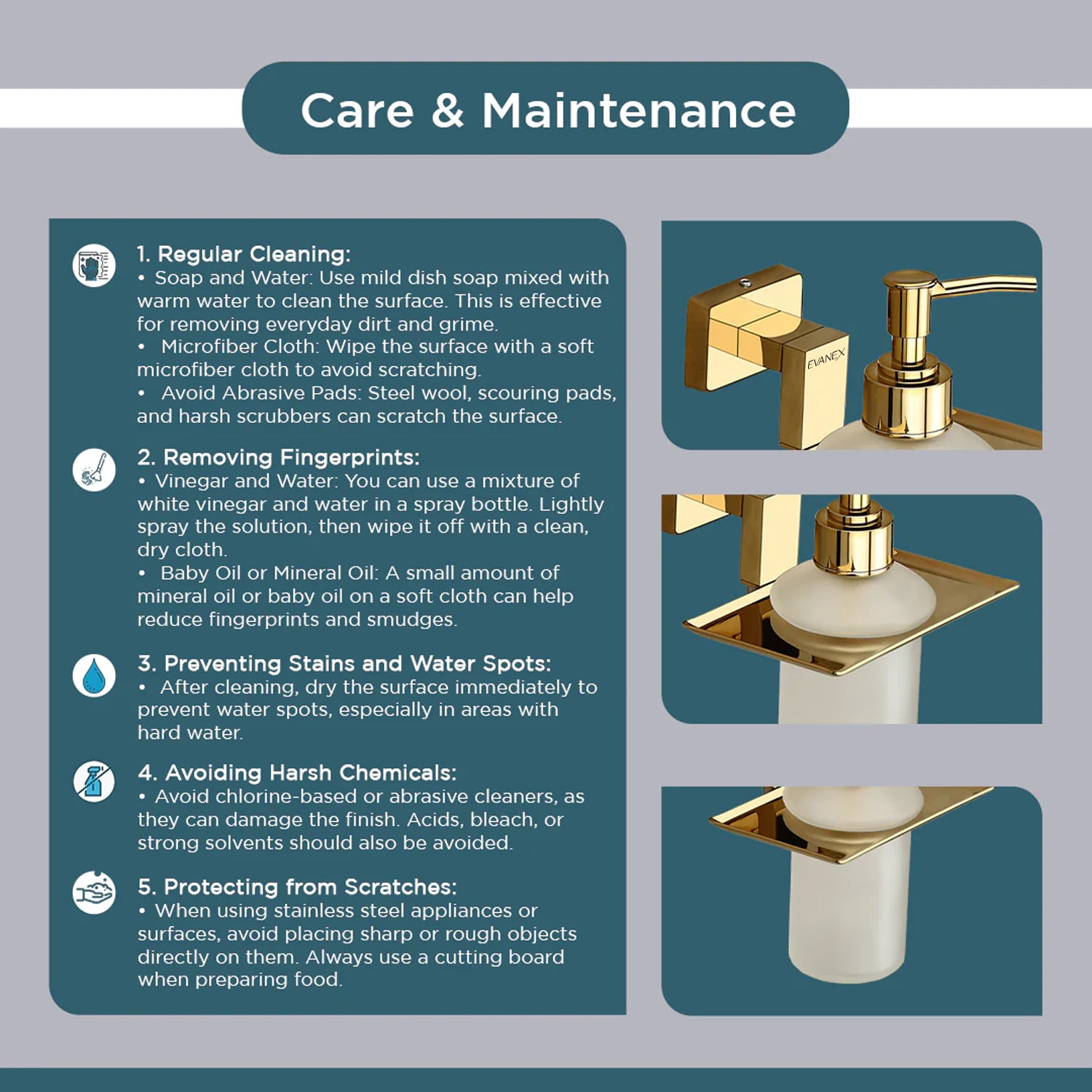 Care & Maintenance

1. Regular Cleaning:
• Soap and Water: Use mild dish soap mixed with warm water to clean the surface. This is effective for removing everyday dirt and grime.
• Microfiber Cloth: Wipe the surface with a soft microfiber cloth to avoid scratching.
• Avoid Abrasive Pads: Steel wool, scouring pads, and harsh scrubbers can scratch the surface.

2. Removing Fingerprints:
• Vinegar and Water: You can use a mixture of white vinegar and water in a spray bottle. Lightly spray the solution, then wipe it off with a clean, dry cloth.
• Baby Oil or Mineral Oil: A small amount of mineral oil or baby oil on a soft cloth can help reduce fingerprints and smudges.

3. Preventing Stains and Water Spots:
• After cleaning, dry the surface immediately to prevent water spots, especially in areas with hard water.

4. Avoiding Harsh Chemicals:
• Avoid chlorine-based or abrasive cleaners, as they can damage the finish. Acids, bleach, or strong solvents should also be avoided.

5. Protecting from Scratches:
• When using stainless steel appliances or surfaces, avoid placing sharp or rough objects directly on them. Always use a cutting board when preparing food.

EVANEX