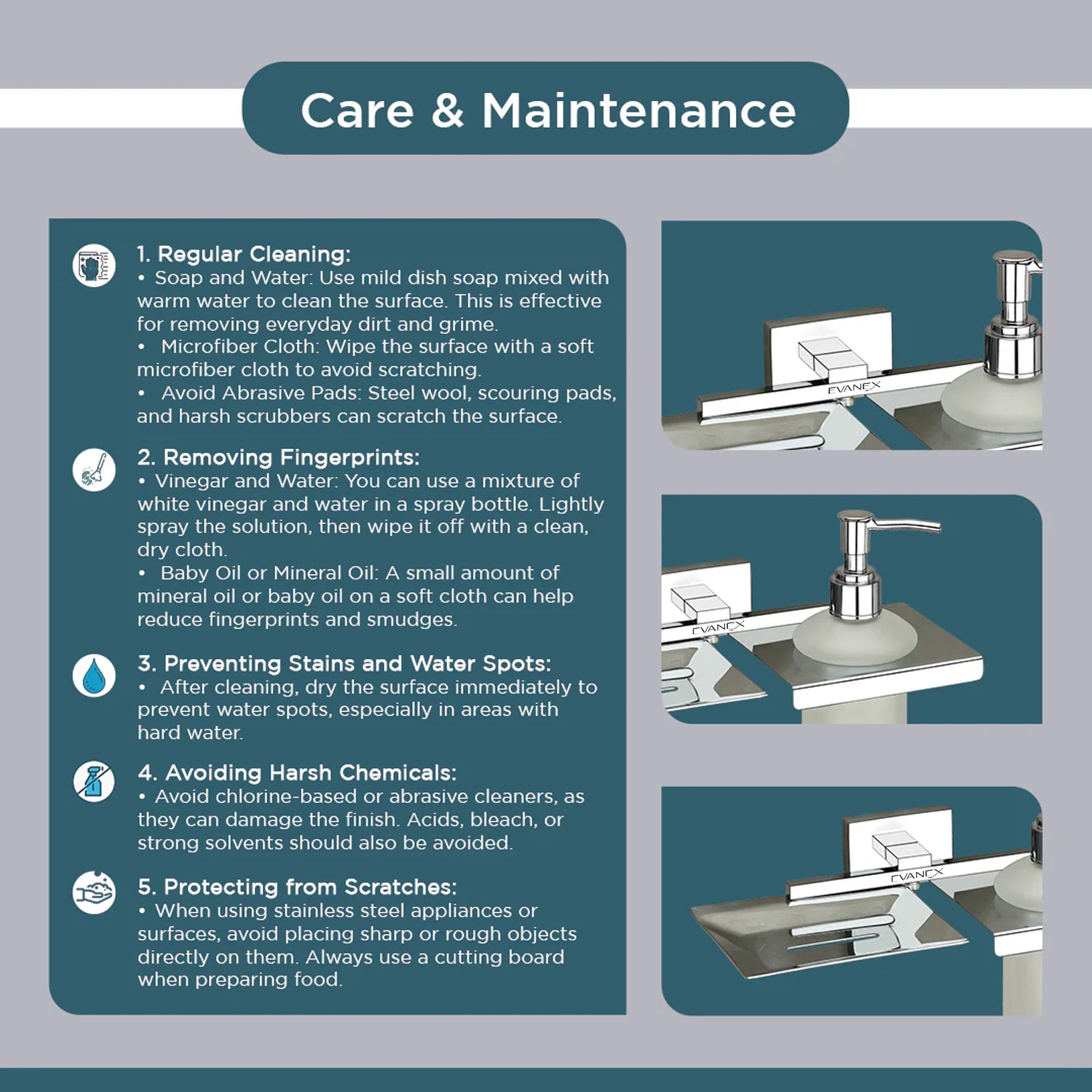 Care & Maintenance

1. Regular Cleaning:
• Soap and Water: Use mild dish soap mixed with warm water to clean the surface. This is effective for removing everyday dirt and grime.
• Microfiber Cloth: Wipe the surface with a soft microfiber cloth to avoid scratching.
• Avoid Abrasive Pads: Steel wool, scouring pads, and harsh scrubbers can scratch the surface.

2. Removing Fingerprints:
• Vinegar and Water: You can use a mixture of white vinegar and water in a spray bottle. Lightly spray the solution, then wipe it off with a clean, dry cloth.
• Baby Oil or Mineral Oil: A small amount of mineral oil or baby oil on a soft cloth can help reduce fingerprints and smudges.

3. Preventing Stains and Water Spots:
• After cleaning, dry the surface immediately to prevent water spots, especially in areas with hard water.

4. Avoiding Harsh Chemicals:
• Avoid chlorine-based or abrasive cleaners, as they can damage the finish. Acids, bleach, or strong solvents should also be avoided.

5. Protecting from Scratches:
• When using stainless steel appliances or surfaces, avoid placing sharp or rough objects directly on them. Always use a cutting board when preparing food.

EVANEX

EVANEX

EVANEX