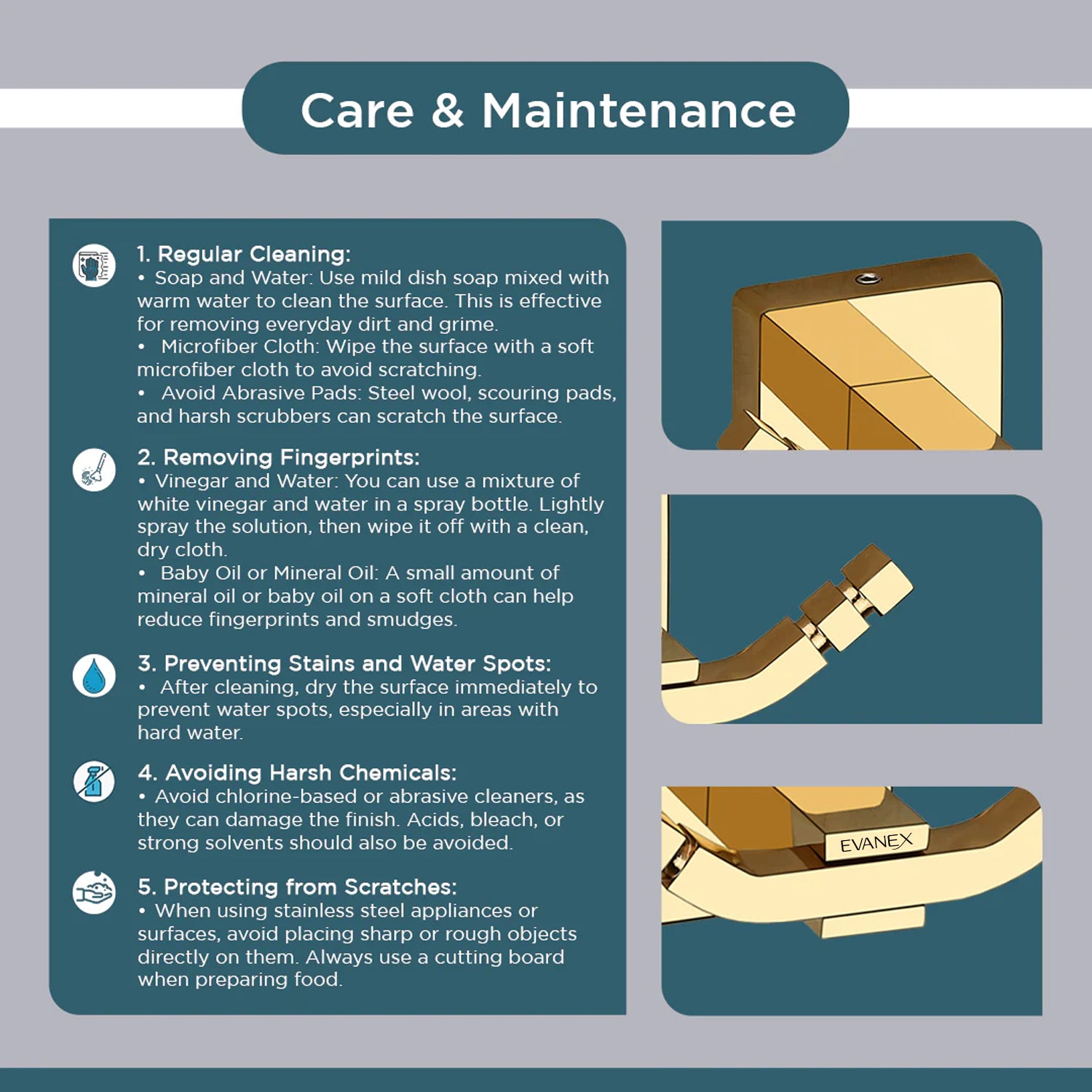 Care & Maintenance

1. Regular Cleaning:
• Soap and Water: Use mild dish soap mixed with warm water to clean the surface. This is effective for removing everyday dirt and grime.
• Microfiber Cloth: Wipe the surface with a soft microfiber cloth to avoid scratching.
• Avoid Abrasive Pads: Steel wool, scouring pads, and harsh scrubbers can scratch the surface.

2. Removing Fingerprints:
• Vinegar and Water: You can use a mixture of white vinegar and water in a spray bottle. Lightly spray the solution, then wipe it off with a clean, dry cloth.
• Baby Oil or Mineral Oil: A small amount of mineral oil or baby oil on a soft cloth can help reduce fingerprints and smudges.

3. Preventing Stains and Water Spots:
• After cleaning, dry the surface immediately to prevent water spots, especially in areas with hard water.

4. Avoiding Harsh Chemicals:
• Avoid chlorine-based or abrasive cleaners, as they can damage the finish. Acids, bleach, or strong solvents should also be avoided.

5. Protecting from Scratches:
• When using stainless steel appliances or surfaces, avoid placing sharp or rough objects directly on them. Always use a cutting board when preparing food.

EVANEX