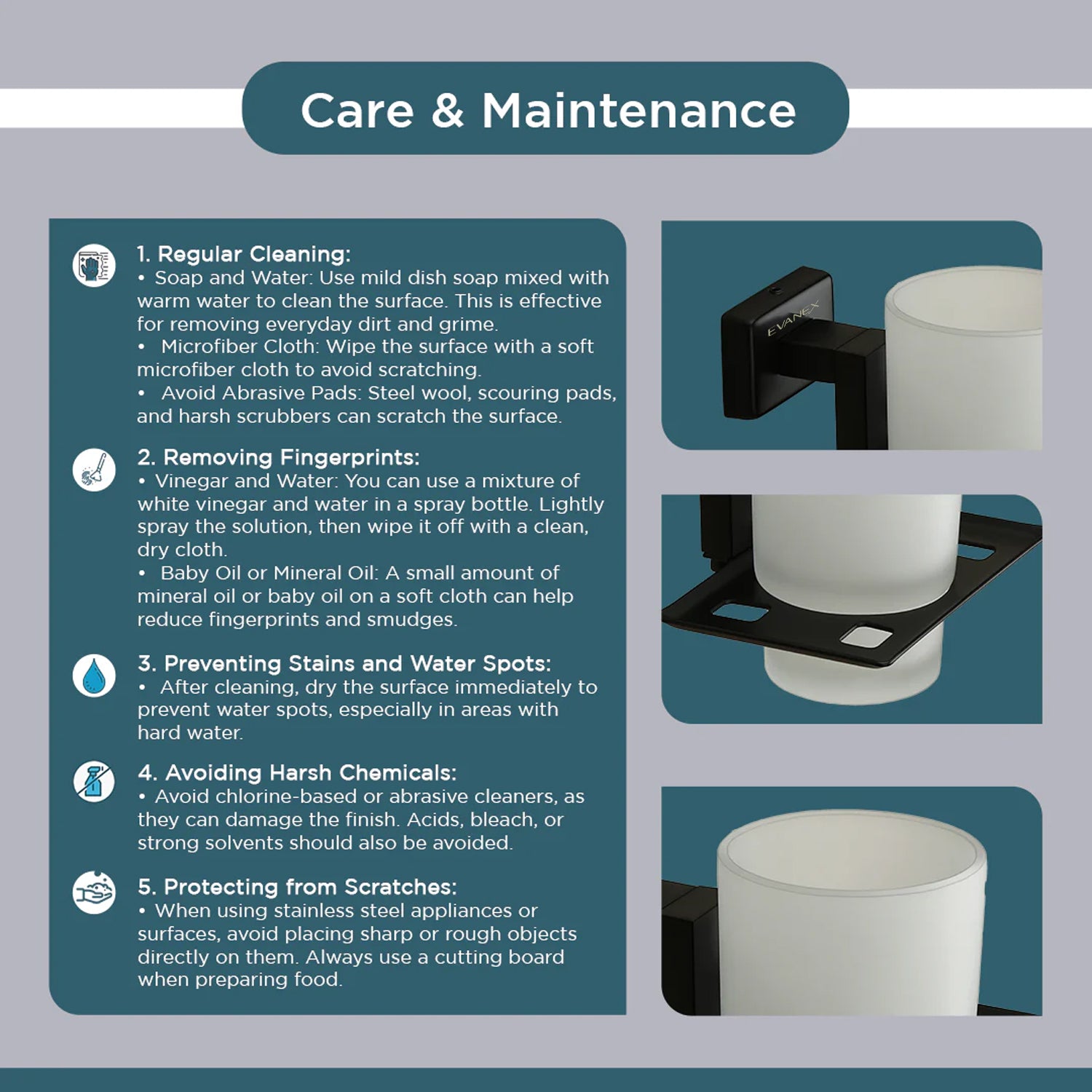 Care & Maintenance

1. Regular Cleaning:
• Soap and Water: Use mild dish soap mixed with warm water to clean the surface. This is effective for removing everyday dirt and grime.
• Microfiber Cloth: Wipe the surface with a soft microfiber cloth to avoid scratching.
• Avoid Abrasive Pads: Steel wool, scouring pads, and harsh scrubbers can scratch the surface.

2. Removing Fingerprints:
• Vinegar and Water: You can use a mixture of white vinegar and water in a spray bottle. Lightly spray the solution, then wipe it off with a clean, dry cloth.
• Baby Oil or Mineral Oil: A small amount of mineral oil or baby oil on a soft cloth can help reduce fingerprints and smudges.

3. Preventing Stains and Water Spots:
• After cleaning, dry the surface immediately to prevent water spots, especially in areas with hard water.

4. Avoiding Harsh Chemicals:
• Avoid chlorine-based or abrasive cleaners, as they can damage the finish. Acids, bleach, or strong solvents should also be avoided.

5. Protecting from Scratches:
• When using stainless steel appliances or surfaces, avoid placing sharp or rough objects directly on them. Always use a cutting board when preparing food.

EVANEX