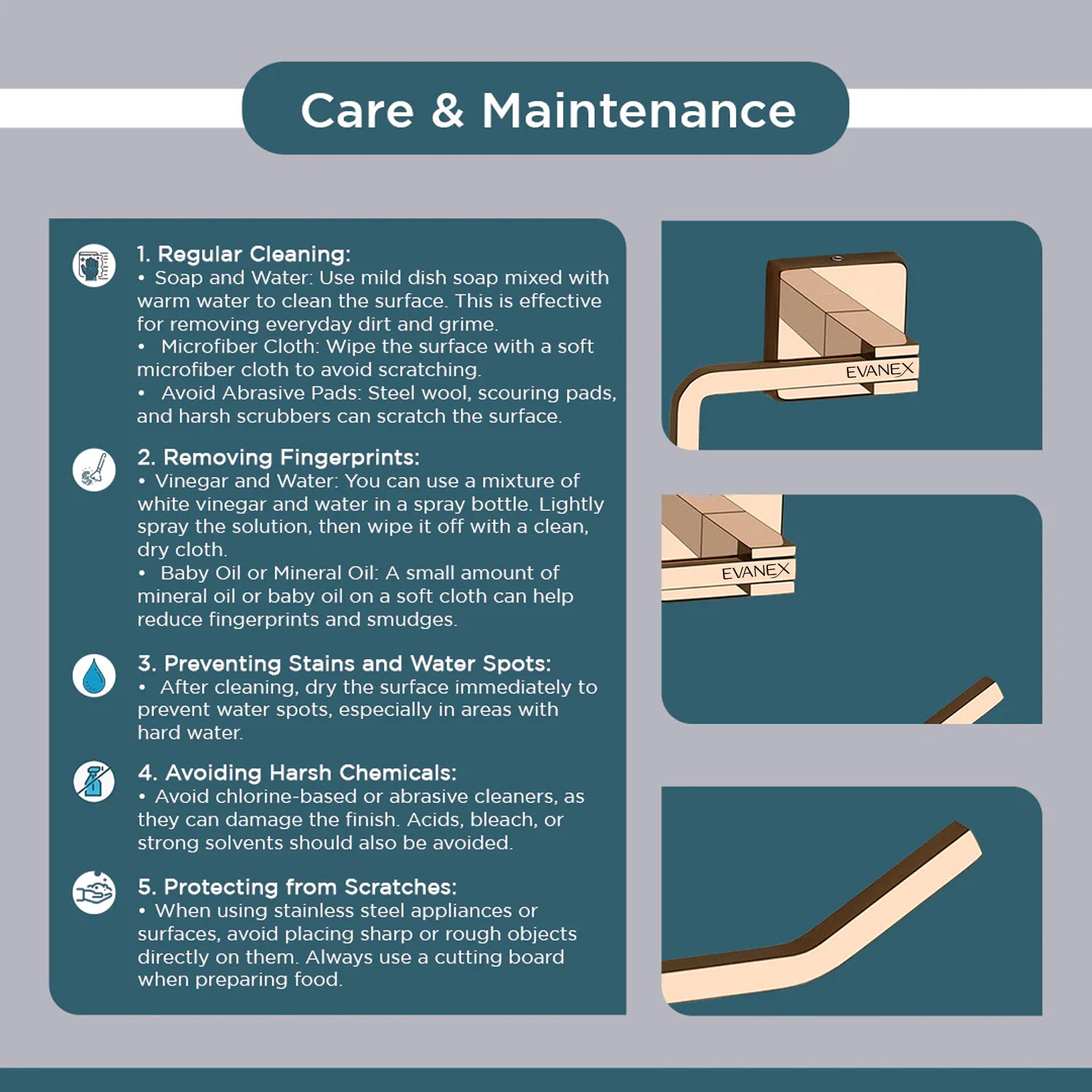 Care & Maintenance

1. Regular Cleaning:
• Soap and Water: Use mild dish soap mixed with warm water to clean the surface. This is effective for removing everyday dirt and grime.
• Microfiber Cloth: Wipe the surface with a soft microfiber cloth to avoid scratching.
• Avoid Abrasive Pads: Steel wool, scouring pads, and harsh scrubbers can scratch the surface.

2. Removing Fingerprints:
• Vinegar and Water: You can use a mixture of white vinegar and water in a spray bottle. Lightly spray the solution, then wipe it off with a clean, dry cloth.
• Baby Oil or Mineral Oil: A small amount of mineral oil or baby oil on a soft cloth can help reduce fingerprints and smudges.

3. Preventing Stains and Water Spots:
• After cleaning, dry the surface immediately to prevent water spots, especially in areas with hard water.

4. Avoiding Harsh Chemicals:
• Avoid chlorine-based or abrasive cleaners, as they can damage the finish. Acids, bleach, or strong solvents should also be avoided.

5. Protecting from Scratches:
• When using stainless steel appliances or surfaces, avoid placing sharp or rough objects directly on them. Always use a cutting board when preparing food.

EVANEX

EVANEX