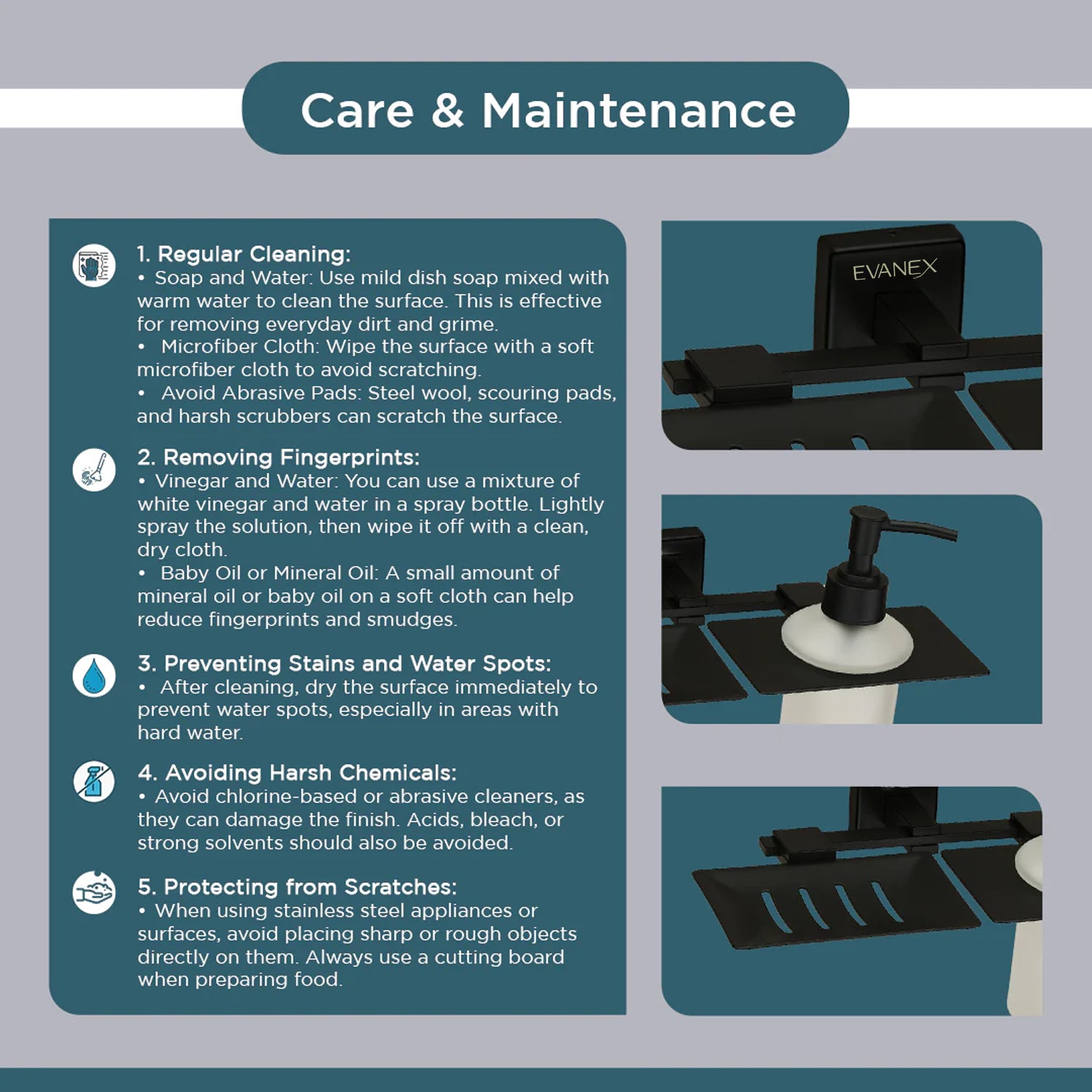 Care & Maintenance

1. Regular Cleaning:
• Soap and Water: Use mild dish soap mixed with warm water to clean the surface. This is effective for removing everyday dirt and grime.
• Microfiber Cloth: Wipe the surface with a soft microfiber cloth to avoid scratching.
• Avoid Abrasive Pads: Steel wool, scouring pads, and harsh scrubbers can scratch the surface.

2. Removing Fingerprints:
• Vinegar and Water: You can use a mixture of white vinegar and water in a spray bottle. Lightly spray the solution, then wipe it off with a clean, dry cloth.
• Baby Oil or Mineral Oil: A small amount of mineral oil or baby oil on a soft cloth can help reduce fingerprints and smudges.

3. Preventing Stains and Water Spots:
• After cleaning, dry the surface immediately to prevent water spots, especially in areas with hard water.

4. Avoiding Harsh Chemicals:
• Avoid chlorine-based or abrasive cleaners, as they can damage the finish. Acids, bleach, or strong solvents should also be avoided.

5. Protecting from Scratches:
• When using stainless steel appliances or surfaces, avoid placing sharp or rough objects directly on them. Always use a cutting board when preparing food.

EVANEX