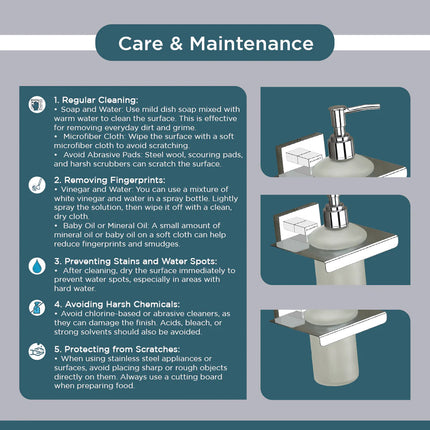 Care & Maintenance

1. Regular Cleaning:
• Soap and Water: Use mild dish soap mixed with warm water to clean the surface. This is effective for removing everyday dirt and grime.
• Microfiber Cloth: Wipe the surface with a soft microfiber cloth to avoid scratching.
• Avoid Abrasive Pads: Steel wool, scouring pads, and harsh scrubbers can scratch the surface.

2. Removing Fingerprints:
• Vinegar and Water: You can use a mixture of white vinegar and water in a spray bottle. Lightly spray the solution, then wipe it off with a clean, dry cloth.
• Baby Oil or Mineral Oil: A small amount of mineral oil or baby oil on a soft cloth can help reduce fingerprints and smudges.

3. Preventing Stains and Water Spots:
• After cleaning, dry the surface immediately to prevent water spots, especially in areas with hard water.

4. Avoiding Harsh Chemicals:
• Avoid chlorine-based or abrasive cleaners, as they can damage the finish. Acids, bleach, or strong solvents should also be avoided.

5. Protecting from Scratches:
• When using stainless steel appliances or surfaces, avoid placing sharp or rough objects directly on them. Always use a cutting board when preparing food.