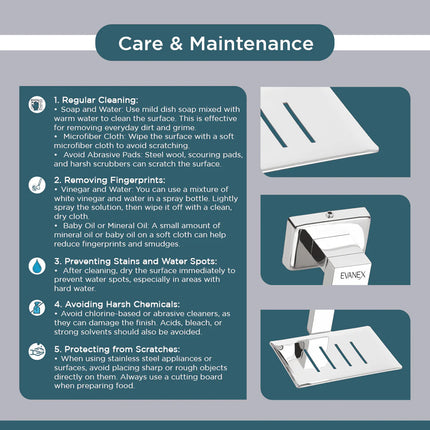 Care & Maintenance

1. Regular Cleaning:
• Soap and Water: Use mild dish soap mixed with warm water to clean the surface. This is effective for removing everyday dirt and grime.
• Microfiber Cloth: Wipe the surface with a soft microfiber cloth to avoid scratching.
• Avoid Abrasive Pads: Steel wool, scouring pads, and harsh scrubbers can scratch the surface.

2. Removing Fingerprints:
• Vinegar and Water: You can use a mixture of white vinegar and water in a spray bottle. Lightly spray the solution, then wipe it off with a clean, dry cloth.
• Baby Oil or Mineral Oil: A small amount of mineral oil or baby oil on a soft cloth can help reduce fingerprints and smudges.

3. Preventing Stains and Water Spots:
• After cleaning, dry the surface immediately to prevent water spots, especially in areas with hard water.

4. Avoiding Harsh Chemicals:
• Avoid chlorine-based or abrasive cleaners, as they can damage the finish. Acids, bleach, or strong solvents should also be avoided.

5. Protecting from Scratches:
• When using stainless steel appliances or surfaces, avoid placing sharp or rough objects directly on them. Always use a cutting board when preparing food.

EVANEX