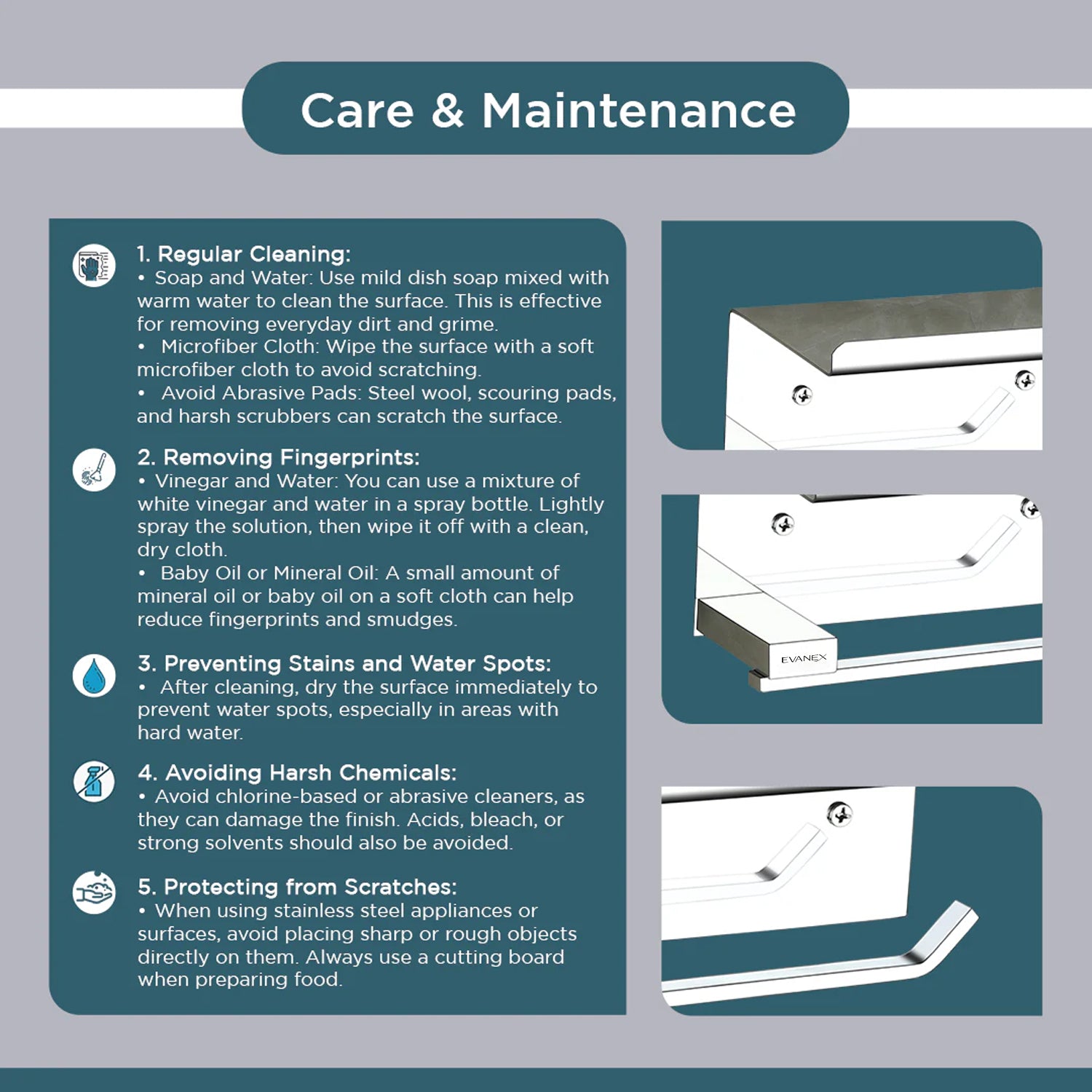 Care & Maintenance

1. Regular Cleaning:
• Soap and Water: Use mild dish soap mixed with warm water to clean the surface. This is effective for removing everyday dirt and grime.
• Microfiber Cloth: Wipe the surface with a soft microfiber cloth to avoid scratching.
• Avoid Abrasive Pads: Steel wool, scouring pads, and harsh scrubbers can scratch the surface.

2. Removing Fingerprints:
• Vinegar and Water: You can use a mixture of white vinegar and water in a spray bottle. Lightly spray the solution, then wipe it off with a clean, dry cloth.
• Baby Oil or Mineral Oil: A small amount of mineral oil or baby oil on a soft cloth can help reduce fingerprints and smudges.

3. Preventing Stains and Water Spots:
• After cleaning, dry the surface immediately to prevent water spots, especially in areas with hard water.

4. Avoiding Harsh Chemicals:
• Avoid chlorine-based or abrasive cleaners, as they can damage the finish. Acids, bleach, or strong solvents should also be avoided.

5. Protecting from Scratches:
• When using stainless steel appliances or surfaces, avoid placing sharp or rough objects directly on them. Always use a cutting board when preparing food.

EVANEX