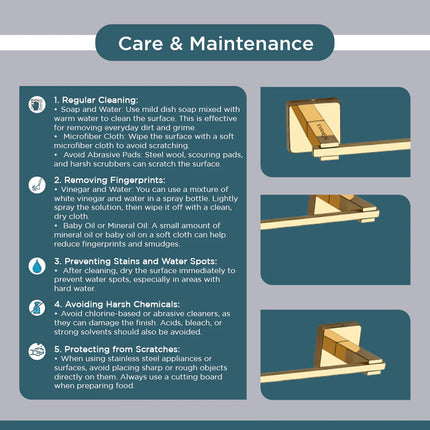 Care & Maintenance

1. Regular Cleaning:
• Soap and Water: Use mild dish soap mixed with warm water to clean the surface. This is effective for removing everyday dirt and grime.
• Microfiber Cloth: Wipe the surface with a soft microfiber cloth to avoid scratching.
• Avoid Abrasive Pads: Steel wool, scouring pads, and harsh scrubbers can scratch the surface.

2. Removing Fingerprints:
• Vinegar and Water: You can use a mixture of white vinegar and water in a spray bottle. Lightly spray the solution, then wipe it off with a clean, dry cloth.
• Baby Oil or Mineral Oil: A small amount of mineral oil or baby oil on a soft cloth can help reduce fingerprints and smudges.

3. Preventing Stains and Water Spots:
• After cleaning, dry the surface immediately to prevent water spots, especially in areas with hard water.

4. Avoiding Harsh Chemicals:
• Avoid chlorine-based or abrasive cleaners, as they can damage the finish. Acids, bleach, or strong solvents should also be avoided.

5. Protecting from Scratches:
• When using stainless steel appliances or surfaces, avoid placing sharp or rough objects directly on them. Always use a cutting board when preparing food.