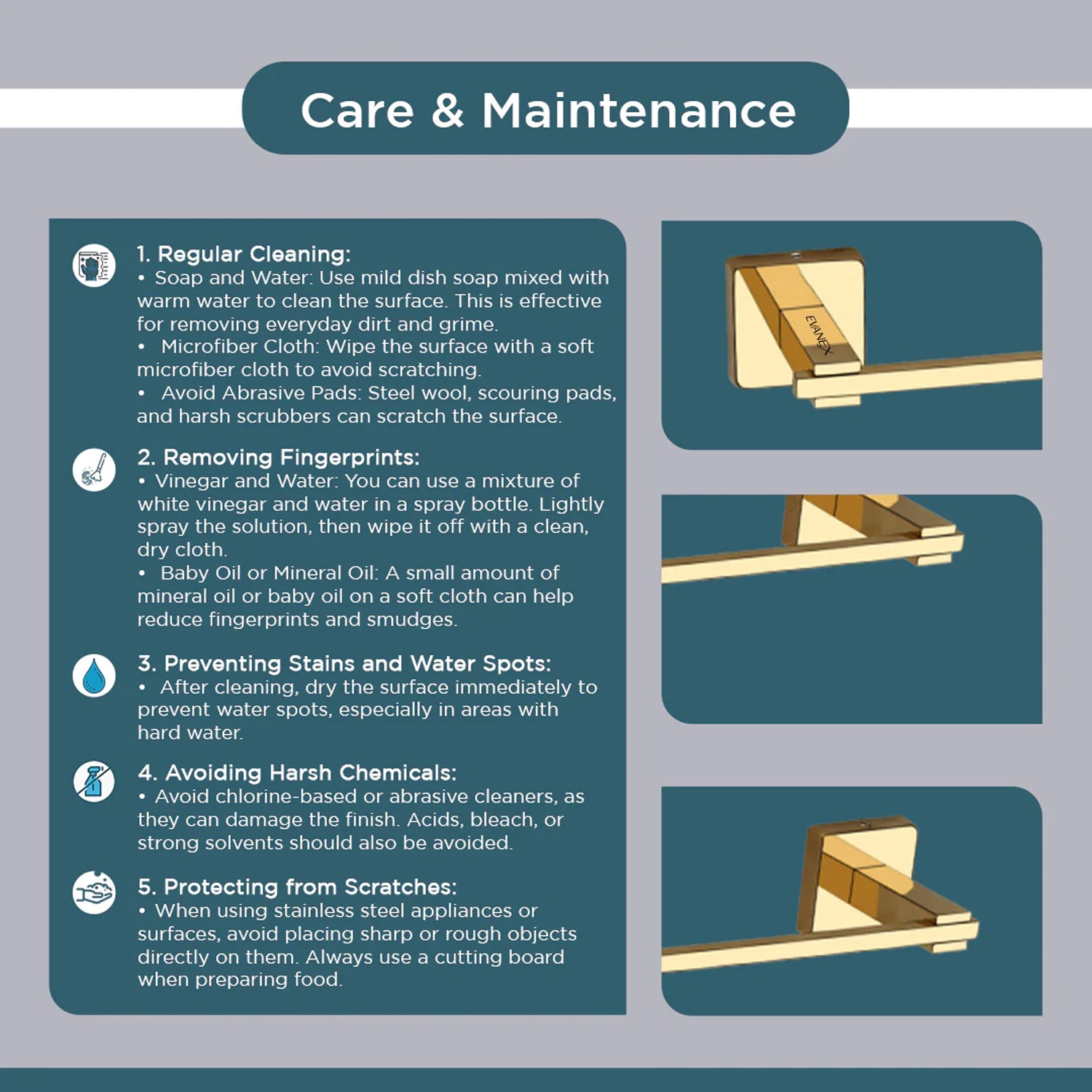 Care & Maintenance

1. Regular Cleaning:
• Soap and Water: Use mild dish soap mixed with warm water to clean the surface. This is effective for removing everyday dirt and grime.
• Microfiber Cloth: Wipe the surface with a soft microfiber cloth to avoid scratching.
• Avoid Abrasive Pads: Steel wool, scouring pads, and harsh scrubbers can scratch the surface.

2. Removing Fingerprints:
• Vinegar and Water: You can use a mixture of white vinegar and water in a spray bottle. Lightly spray the solution, then wipe it off with a clean, dry cloth.
• Baby Oil or Mineral Oil: A small amount of mineral oil or baby oil on a soft cloth can help reduce fingerprints and smudges.

3. Preventing Stains and Water Spots:
• After cleaning, dry the surface immediately to prevent water spots, especially in areas with hard water.

4. Avoiding Harsh Chemicals:
• Avoid chlorine-based or abrasive cleaners, as they can damage the finish. Acids, bleach, or strong solvents should also be avoided.

5. Protecting from Scratches:
• When using stainless steel appliances or surfaces, avoid placing sharp or rough objects directly on them. Always use a cutting board when preparing food.

EVANEX