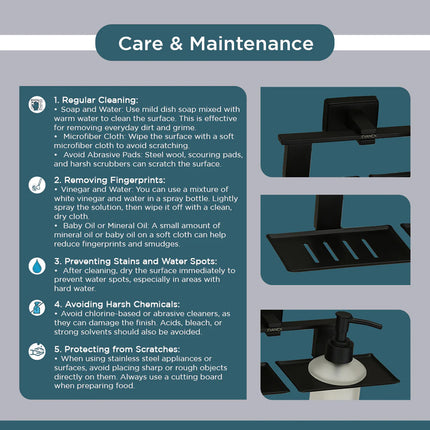 Care & Maintenance

1. Regular Cleaning:
• Soap and Water: Use mild dish soap mixed with warm water to clean the surface. This is effective for removing everyday dirt and grime.
• Microfiber Cloth: Wipe the surface with a soft microfiber cloth to avoid scratching.
• Avoid Abrasive Pads: Steel wool, scouring pads, and harsh scrubbers can scratch the surface.

2. Removing Fingerprints:
• Vinegar and Water: You can use a mixture of white vinegar and water in a spray bottle. Lightly spray the solution, then wipe it off with a clean, dry cloth.
• Baby Oil or Mineral Oil: A small amount of mineral oil or baby oil on a soft cloth can help reduce fingerprints and smudges.

3. Preventing Stains and Water Spots:
• After cleaning, dry the surface immediately to prevent water spots, especially in areas with hard water.

4. Avoiding Harsh Chemicals:
• Avoid chlorine-based or abrasive cleaners, as they can damage the finish. Acids, bleach, or strong solvents should also be avoided.

5. Protecting from Scratches:
• When using stainless steel appliances or surfaces, avoid placing sharp or rough objects directly on them. Always use a cutting board when preparing food.