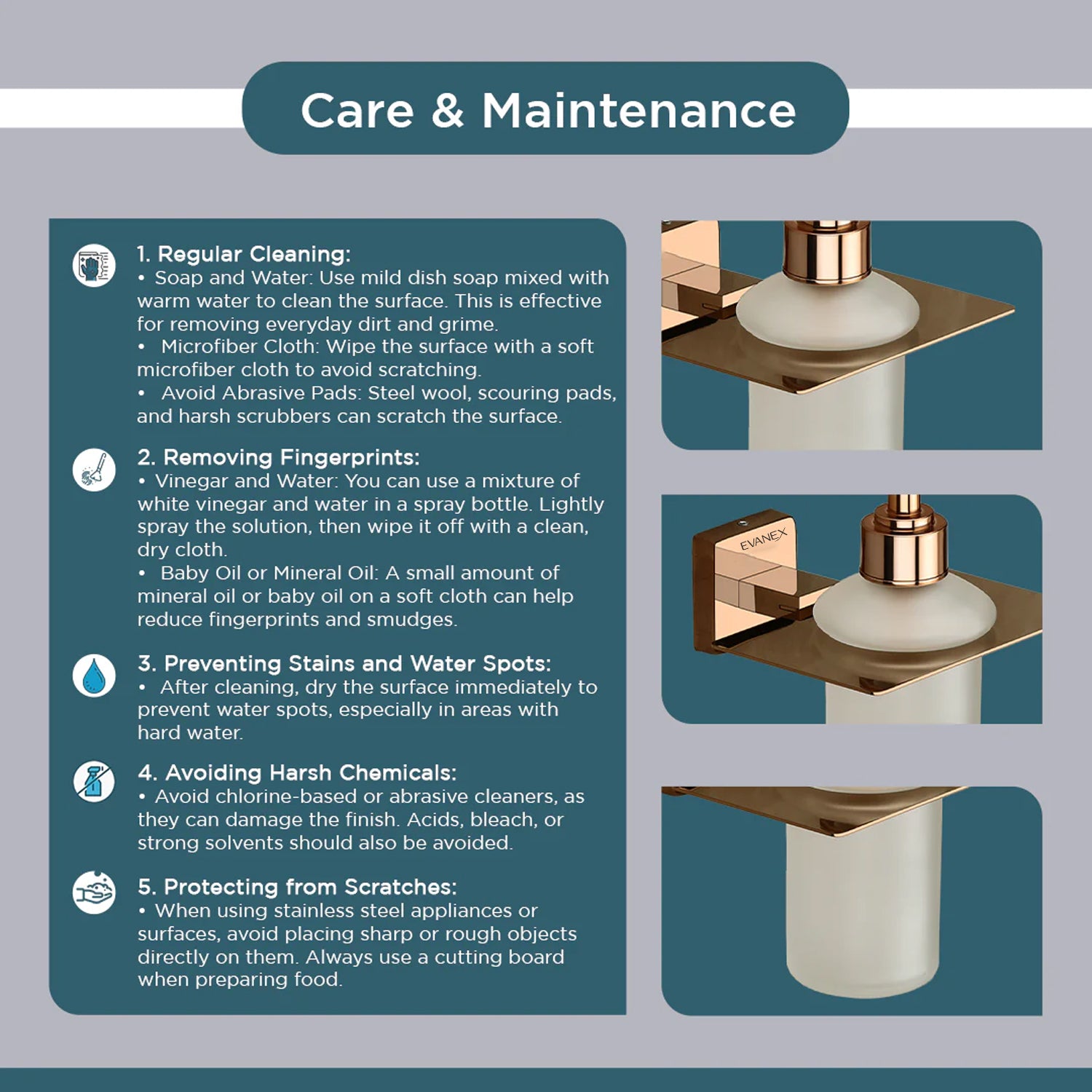 Care & Maintenance

1. Regular Cleaning:
• Soap and Water: Use mild dish soap mixed with warm water to clean the surface. This is effective for removing everyday dirt and grime.
• Microfiber Cloth: Wipe the surface with a soft microfiber cloth to avoid scratching.
• Avoid Abrasive Pads: Steel wool, scouring pads, and harsh scrubbers can scratch the surface.

2. Removing Fingerprints:
• Vinegar and Water: You can use a mixture of white vinegar and water in a spray bottle. Lightly spray the solution, then wipe it off with a clean, dry cloth.
• Baby Oil or Mineral Oil: A small amount of mineral oil or baby oil on a soft cloth can help reduce fingerprints and smudges.

3. Preventing Stains and Water Spots:
• After cleaning, dry the surface immediately to prevent water spots, especially in areas with hard water.

4. Avoiding Harsh Chemicals:
• Avoid chlorine-based or abrasive cleaners, as they can damage the finish. Acids, bleach, or strong solvents should also be avoided.

5. Protecting from Scratches:
• When using stainless steel appliances or surfaces, avoid placing sharp or rough objects directly on them. Always use a cutting board when preparing food.

EVANEX