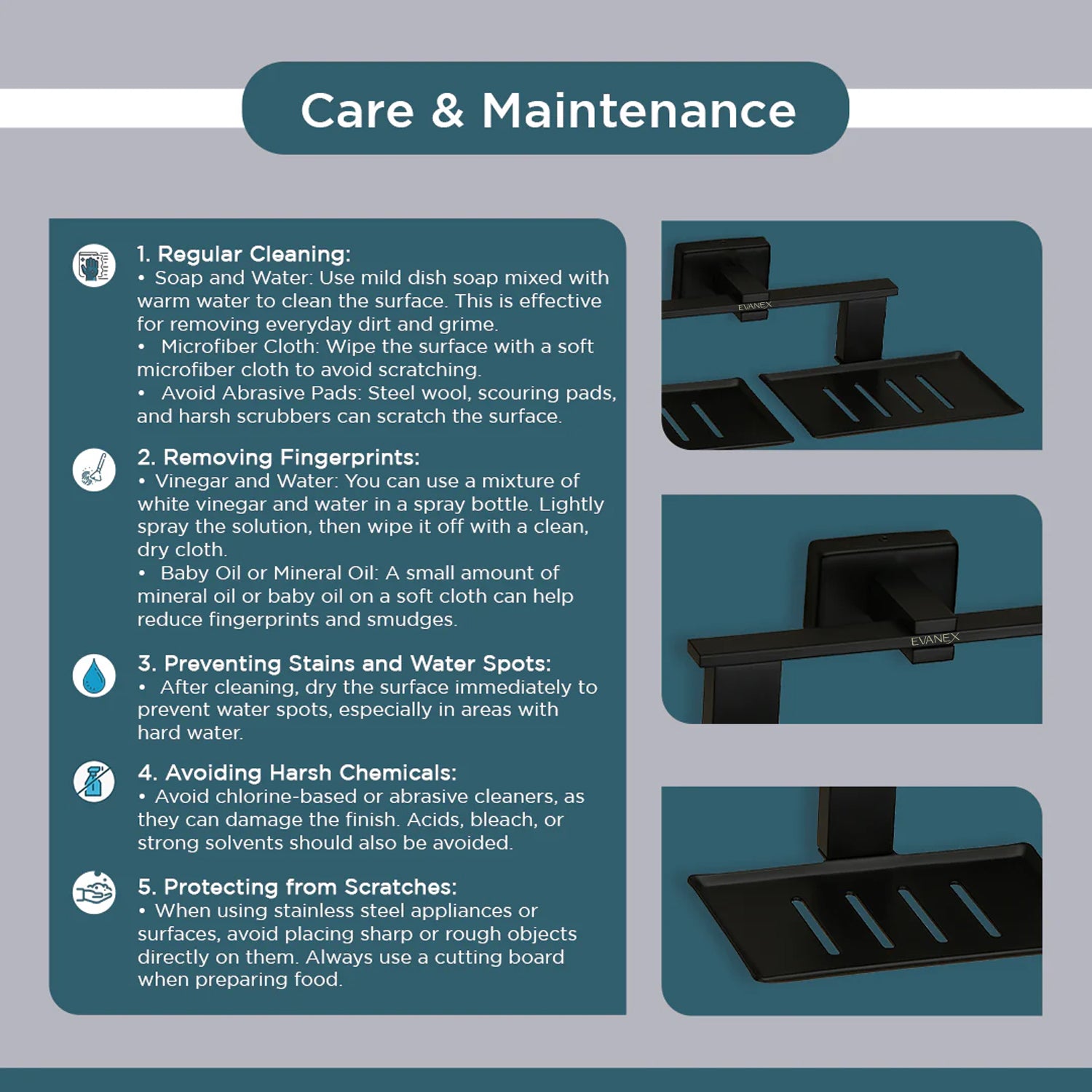 Care & Maintenance

1. Regular Cleaning:
• Soap and Water: Use mild dish soap mixed with warm water to clean the surface. This is effective for removing everyday dirt and grime.
• Microfiber Cloth: Wipe the surface with a soft microfiber cloth to avoid scratching.
• Avoid Abrasive Pads: Steel wool, scouring pads, and harsh scrubbers can scratch the surface.

2. Removing Fingerprints:
• Vinegar and Water: You can use a mixture of white vinegar and water in a spray bottle. Lightly spray the solution, then wipe it off with a clean, dry cloth.
• Baby Oil or Mineral Oil: A small amount of mineral oil or baby oil on a soft cloth can help reduce fingerprints and smudges.

3. Preventing Stains and Water Spots:
• After cleaning, dry the surface immediately to prevent water spots, especially in areas with hard water.

4. Avoiding Harsh Chemicals:
• Avoid chlorine-based or abrasive cleaners, as they can damage the finish. Acids, bleach, or strong solvents should also be avoided.

5. Protecting from Scratches:
• When using stainless steel appliances or surfaces, avoid placing sharp or rough objects directly on them. Always use a cutting board when preparing food.

EVANEX

EVANEX