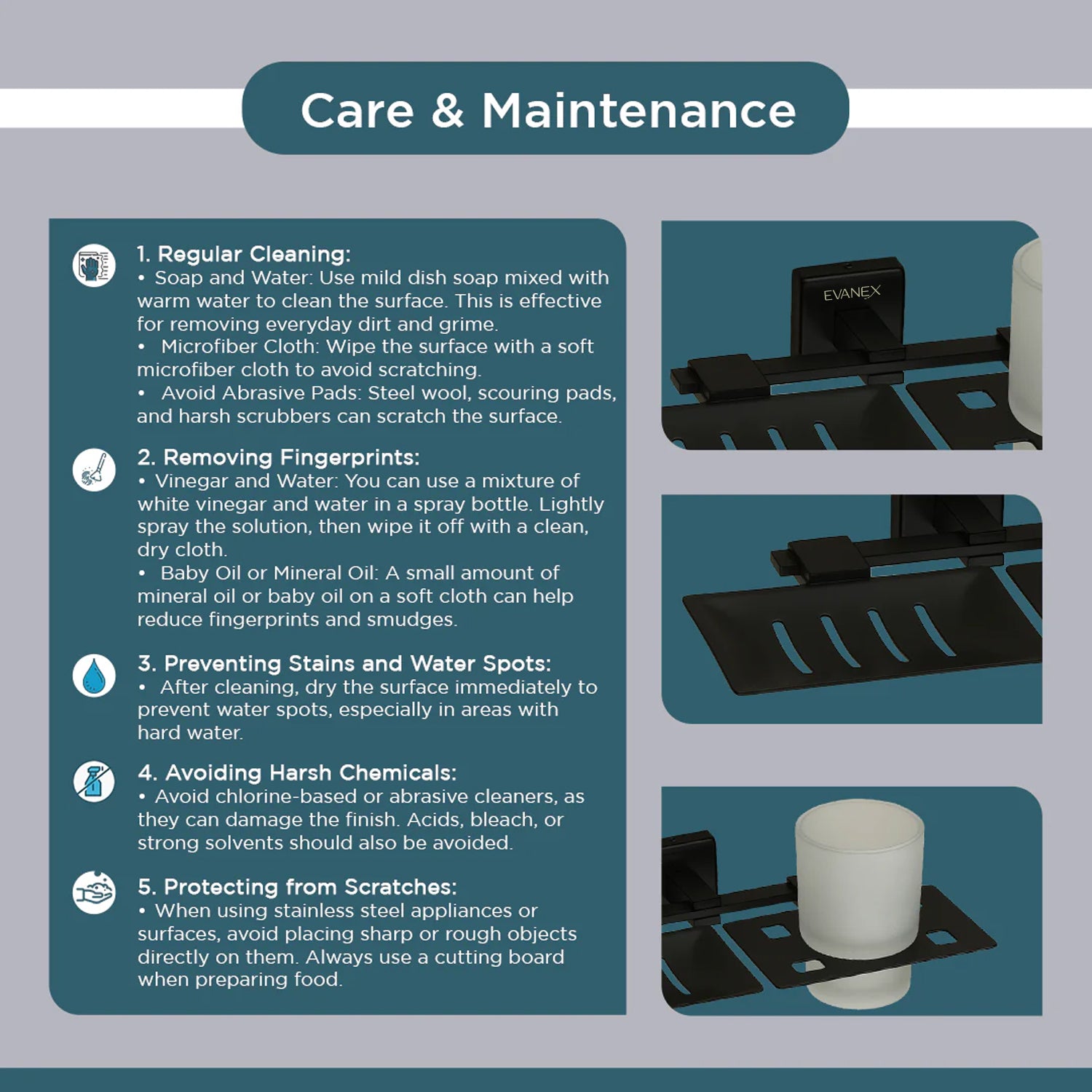 Care & Maintenance

1. Regular Cleaning:
• Soap and Water: Use mild dish soap mixed with warm water to clean the surface. This is effective for removing everyday dirt and grime.
• Microfiber Cloth: Wipe the surface with a soft microfiber cloth to avoid scratching.
• Avoid Abrasive Pads: Steel wool, scouring pads, and harsh scrubbers can scratch the surface.

2. Removing Fingerprints:
• Vinegar and Water: You can use a mixture of white vinegar and water in a spray bottle. Lightly spray the solution, then wipe it off with a clean, dry cloth.
• Baby Oil or Mineral Oil: A small amount of mineral oil or baby oil on a soft cloth can help reduce fingerprints and smudges.

3. Preventing Stains and Water Spots:
• After cleaning, dry the surface immediately to prevent water spots, especially in areas with hard water.

4. Avoiding Harsh Chemicals:
• Avoid chlorine-based or abrasive cleaners, as they can damage the finish. Acids, bleach, or strong solvents should also be avoided.

5. Protecting from Scratches:
• When using stainless steel appliances or surfaces, avoid placing sharp or rough objects directly on them. Always use a cutting board when preparing food.

EVANEX