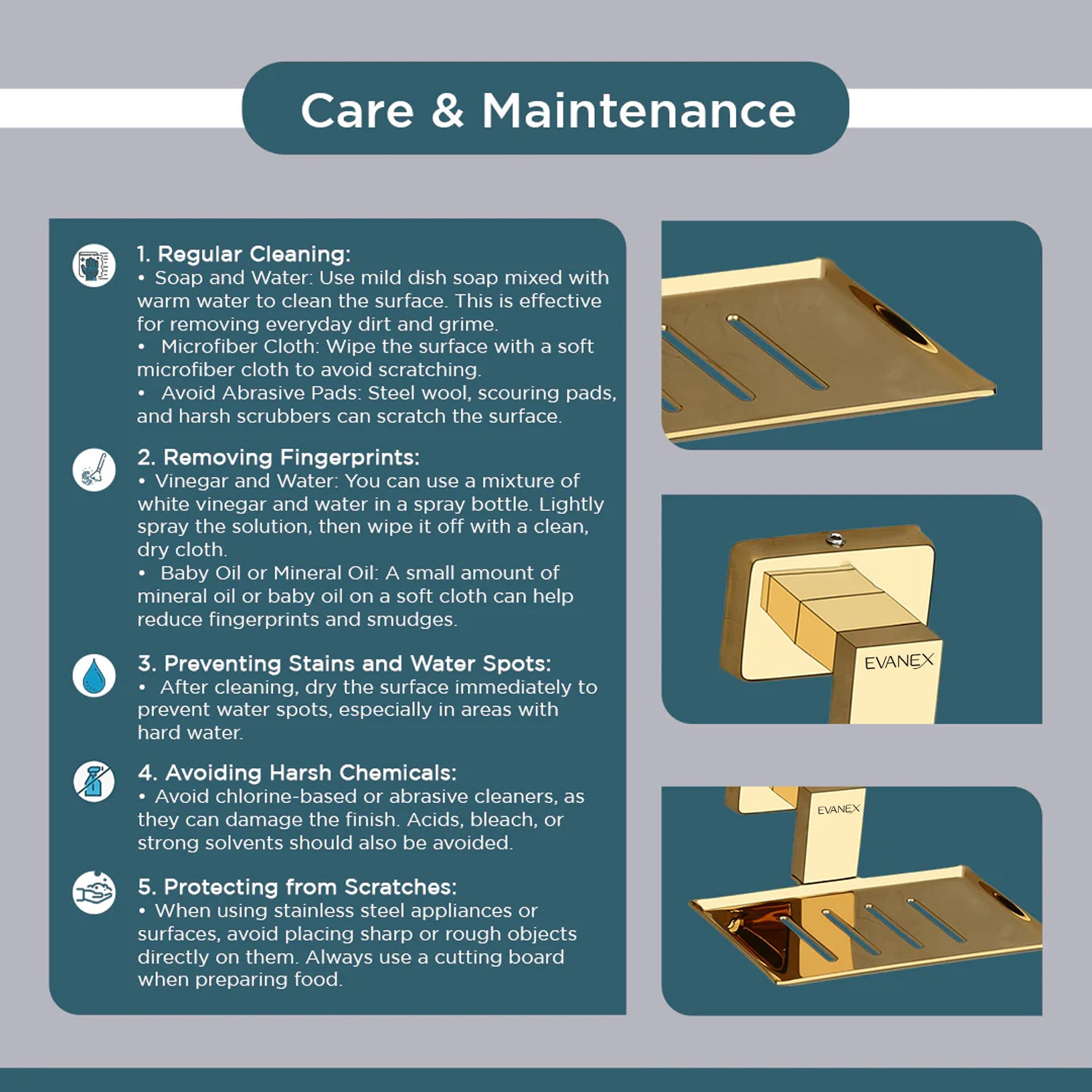 Care & Maintenance

1. Regular Cleaning:
• Soap and Water: Use mild dish soap mixed with warm water to clean the surface. This is effective for removing everyday dirt and grime.
• Microfiber Cloth: Wipe the surface with a soft microfiber cloth to avoid scratching.
• Avoid Abrasive Pads: Steel wool, scouring pads, and harsh scrubbers can scratch the surface.

2. Removing Fingerprints:
• Vinegar and Water: You can use a mixture of white vinegar and water in a spray bottle. Lightly spray the solution, then wipe it off with a clean, dry cloth.
• Baby Oil or Mineral Oil: A small amount of mineral oil or baby oil on a soft cloth can help reduce fingerprints and smudges.

3. Preventing Stains and Water Spots:
• After cleaning, dry the surface immediately to prevent water spots, especially in areas with hard water.

4. Avoiding Harsh Chemicals:
• Avoid chlorine-based or abrasive cleaners, as they can damage the finish. Acids, bleach, or strong solvents should also be avoided.

5. Protecting from Scratches:
• When using stainless steel appliances or surfaces, avoid placing sharp or rough objects directly on them. Always use a cutting board when preparing food.

EVANEX

EVANEX