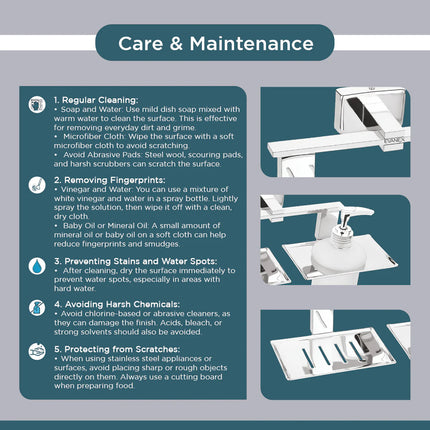 Care & Maintenance

1. Regular Cleaning:
• Soap and Water: Use mild dish soap mixed with warm water to clean the surface. This is effective for removing everyday dirt and grime.
• Microfiber Cloth: Wipe the surface with a soft microfiber cloth to avoid scratching.
• Avoid Abrasive Pads: Steel wool, scouring pads, and harsh scrubbers can scratch the surface.

2. Removing Fingerprints:
• Vinegar and Water: You can use a mixture of white vinegar and water in a spray bottle. Lightly spray the solution, then wipe it off with a clean, dry cloth.
• Baby Oil or Mineral Oil: A small amount of mineral oil or baby oil on a soft cloth can help reduce fingerprints and smudges.

3. Preventing Stains and Water Spots:
• After cleaning, dry the surface immediately to prevent water spots, especially in areas with hard water.

4. Avoiding Harsh Chemicals:
• Avoid chlorine-based or abrasive cleaners, as they can damage the finish. Acids, bleach, or strong solvents should also be avoided.

5. Protecting from Scratches:
• When using stainless steel appliances or surfaces, avoid placing sharp or rough objects directly on them. Always use a cutting board when preparing food.