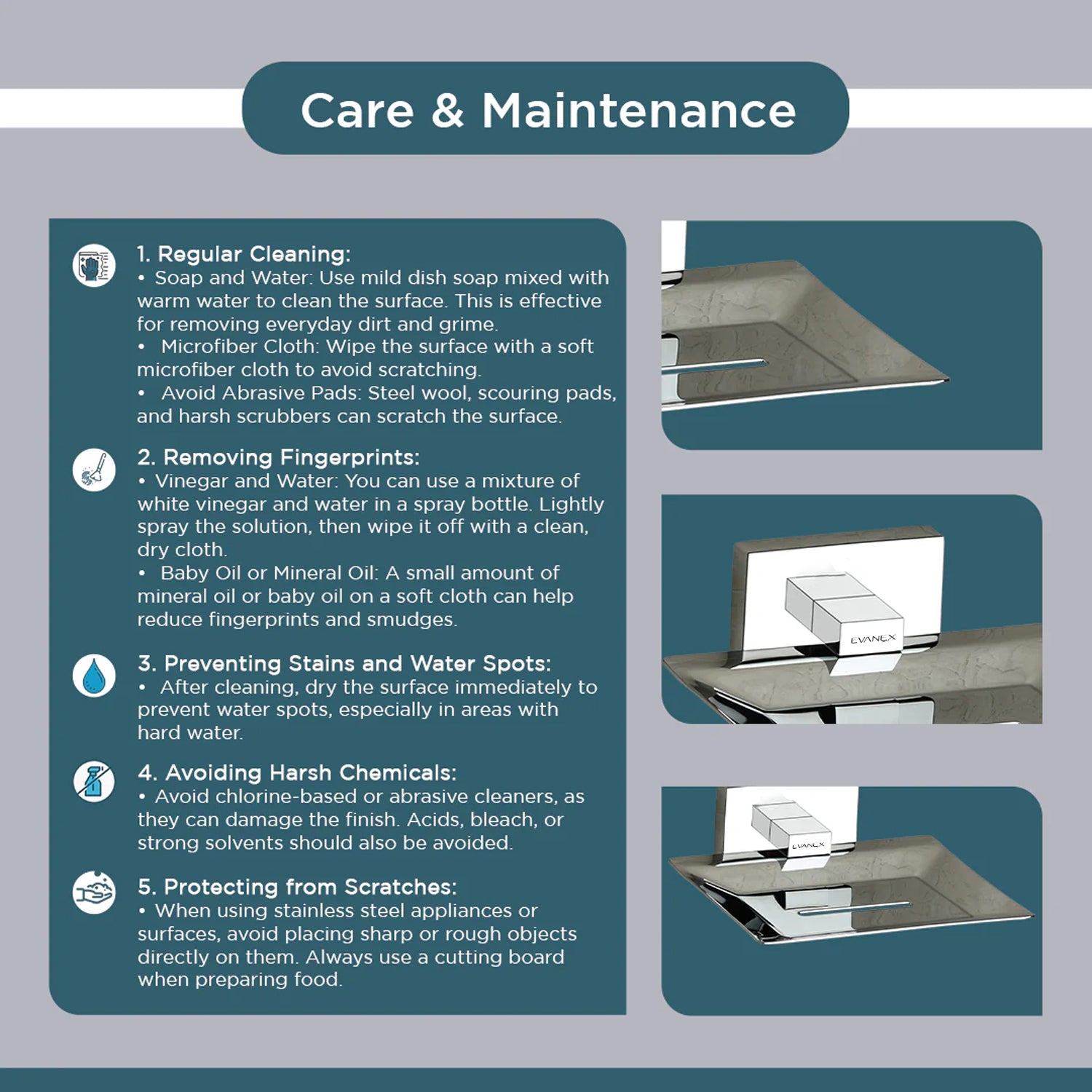 Care & Maintenance

1. Regular Cleaning:
• Soap and Water: Use mild dish soap mixed with warm water to clean the surface. This is effective for removing everyday dirt and grime.
• Microfiber Cloth: Wipe the surface with a soft microfiber cloth to avoid scratching.
• Avoid Abrasive Pads: Steel wool, scouring pads, and harsh scrubbers can scratch the surface.

2. Removing Fingerprints:
• Vinegar and Water: You can use a mixture of white vinegar and water in a spray bottle. Lightly spray the solution, then wipe it off with a clean, dry cloth.
• Baby Oil or Mineral Oil: A small amount of mineral oil or baby oil on a soft cloth can help reduce fingerprints and smudges.

3. Preventing Stains and Water Spots:
• After cleaning, dry the surface immediately to prevent water spots, especially in areas with hard water.

4. Avoiding Harsh Chemicals:
• Avoid chlorine-based or abrasive cleaners, as they can damage the finish. Acids, bleach, or strong solvents should also be avoided.

5. Protecting from Scratches:
• When using stainless steel appliances or surfaces, avoid placing sharp or rough objects directly on them. Always use a cutting board when preparing food.

EVANEX

EVANEX