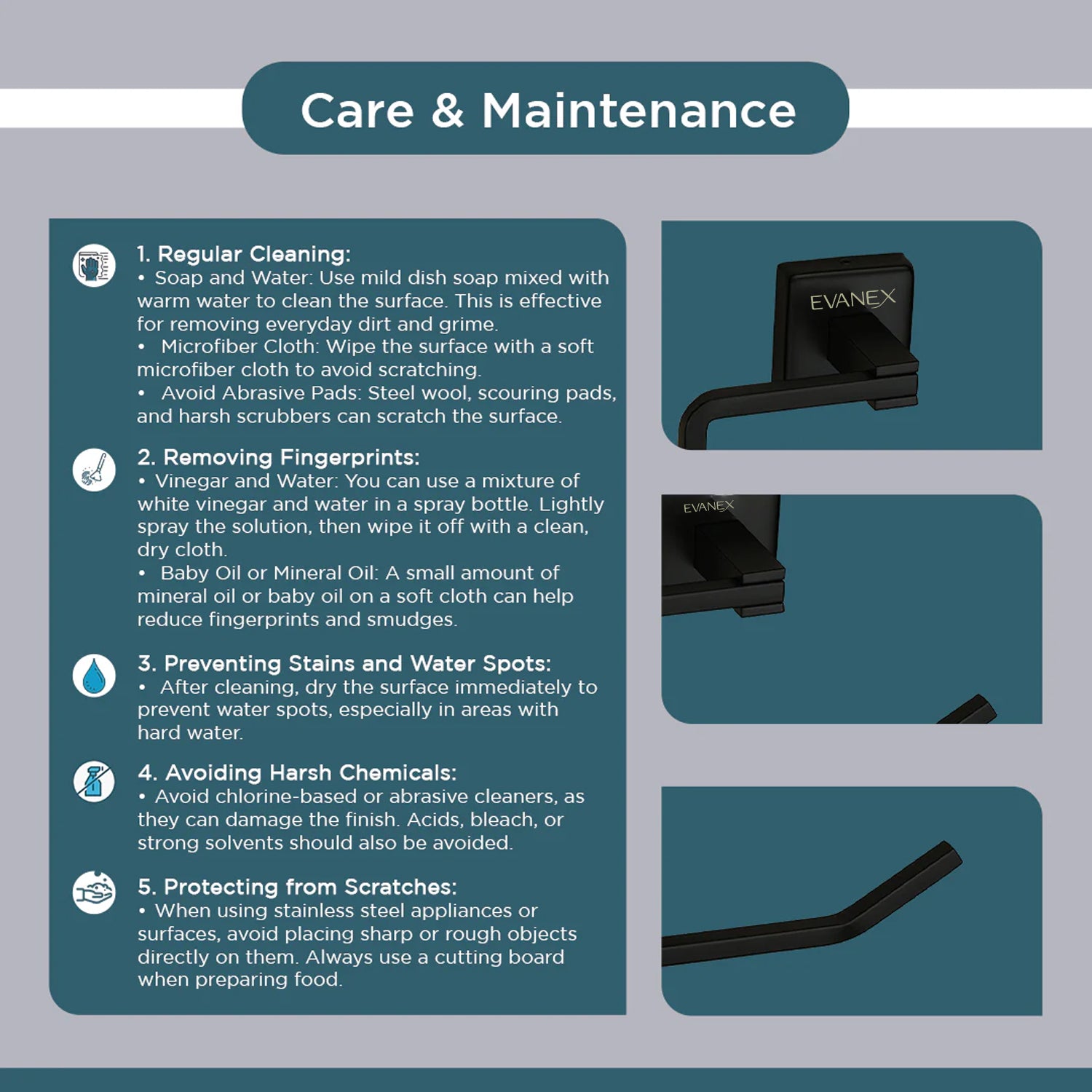 Care & Maintenance

1. Regular Cleaning:
• Soap and Water: Use mild dish soap mixed with warm water to clean the surface. This is effective for removing everyday dirt and grime.
• Microfiber Cloth: Wipe the surface with a soft microfiber cloth to avoid scratching.
• Avoid Abrasive Pads: Steel wool, scouring pads, and harsh scrubbers can scratch the surface.

2. Removing Fingerprints:
• Vinegar and Water: You can use a mixture of white vinegar and water in a spray bottle. Lightly spray the solution, then wipe it off with a clean, dry cloth.
• Baby Oil or Mineral Oil: A small amount of mineral oil or baby oil on a soft cloth can help reduce fingerprints and smudges.

3. Preventing Stains and Water Spots:
• After cleaning, dry the surface immediately to prevent water spots, especially in areas with hard water.

4. Avoiding Harsh Chemicals:
• Avoid chlorine-based or abrasive cleaners, as they can damage the finish. Acids, bleach, or strong solvents should also be avoided.

5. Protecting from Scratches:
• When using stainless steel appliances or surfaces, avoid placing sharp or rough objects directly on them. Always use a cutting board when preparing food.

EVANEX

EVANEX