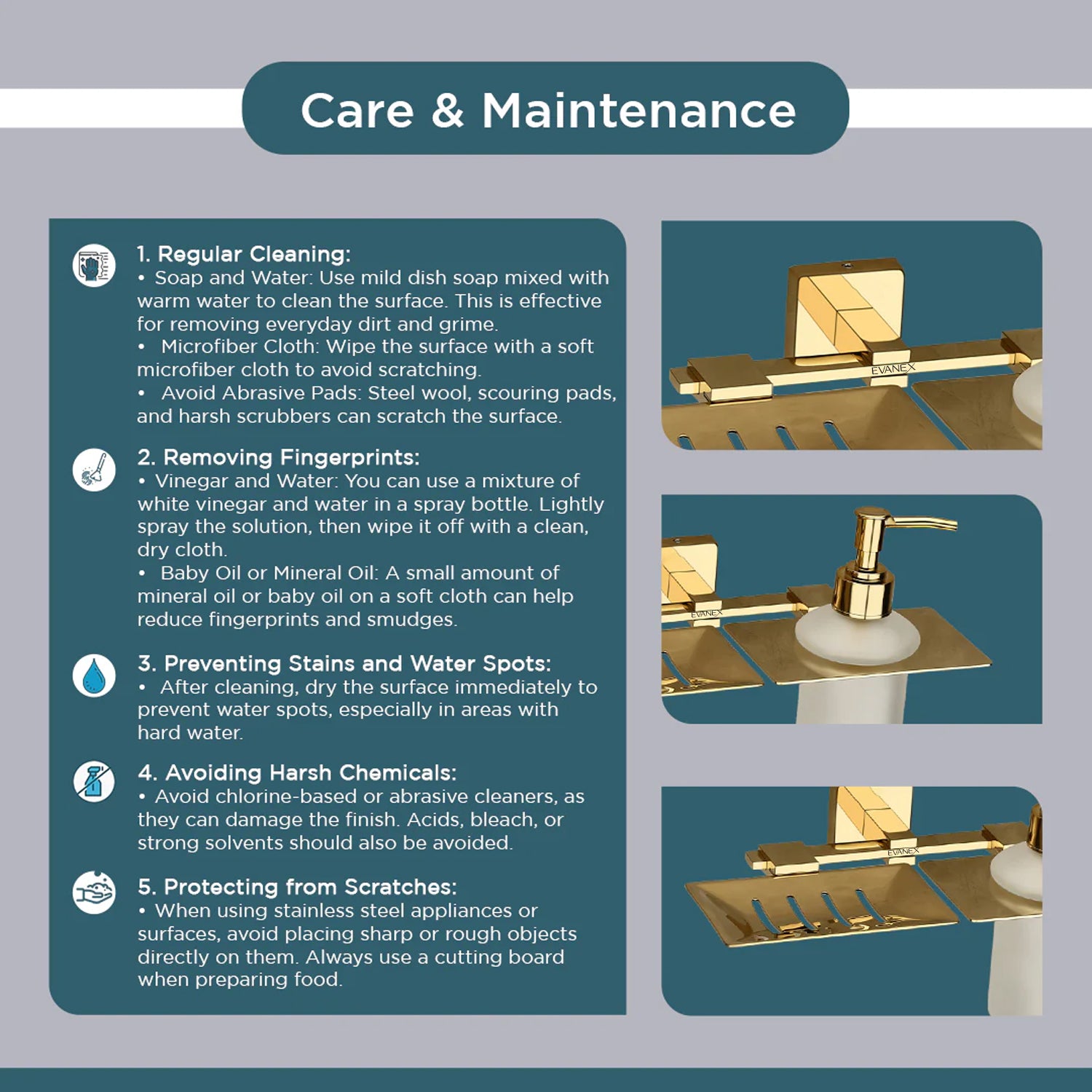 Care & Maintenance

1. Regular Cleaning:
• Soap and Water: Use mild dish soap mixed with warm water to clean the surface. This is effective for removing everyday dirt and grime.
• Microfiber Cloth: Wipe the surface with a soft microfiber cloth to avoid scratching.
• Avoid Abrasive Pads: Steel wool, scouring pads, and harsh scrubbers can scratch the surface.

2. Removing Fingerprints:
• Vinegar and Water: You can use a mixture of white vinegar and water in a spray bottle. Lightly spray the solution, then wipe it off with a clean, dry cloth.
• Baby Oil or Mineral Oil: A small amount of mineral oil or baby oil on a soft cloth can help reduce fingerprints and smudges.

3. Preventing Stains and Water Spots:
• After cleaning, dry the surface immediately to prevent water spots, especially in areas with hard water.

4. Avoiding Harsh Chemicals:
• Avoid chlorine-based or abrasive cleaners, as they can damage the finish. Acids, bleach, or strong solvents should also be avoided.

5. Protecting from Scratches:
• When using stainless steel appliances or surfaces, avoid placing sharp or rough objects directly on them. Always use a cutting board when preparing food.

EVANEX

EVANEX

EVANEX