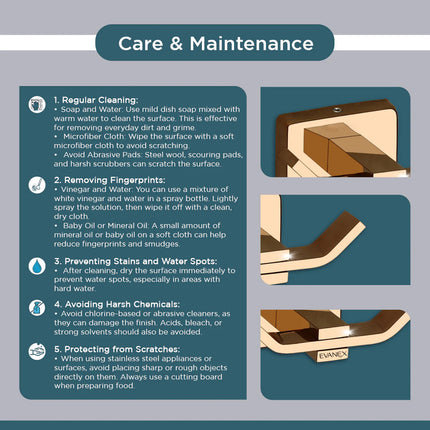 Care & Maintenance

1. Regular Cleaning:
• Soap and Water: Use mild dish soap mixed with warm water to clean the surface. This is effective for removing everyday dirt and grime.
• Microfiber Cloth: Wipe the surface with a soft microfiber cloth to avoid scratching.
• Avoid Abrasive Pads: Steel wool, scouring pads, and harsh scrubbers can scratch the surface.

2. Removing Fingerprints:
• Vinegar and Water: You can use a mixture of white vinegar and water in a spray bottle. Lightly spray the solution, then wipe it off with a clean, dry cloth.
• Baby Oil or Mineral Oil: A small amount of mineral oil or baby oil on a soft cloth can help reduce fingerprints and smudges.

3. Preventing Stains and Water Spots:
• After cleaning, dry the surface immediately to prevent water spots, especially in areas with hard water.

4. Avoiding Harsh Chemicals:
• Avoid chlorine-based or abrasive cleaners, as they can damage the finish. Acids, bleach, or strong solvents should also be avoided.

5. Protecting from Scratches:
• When using stainless steel appliances or surfaces, avoid placing sharp or rough objects directly on them. Always use a cutting board when preparing food.

EVANEX