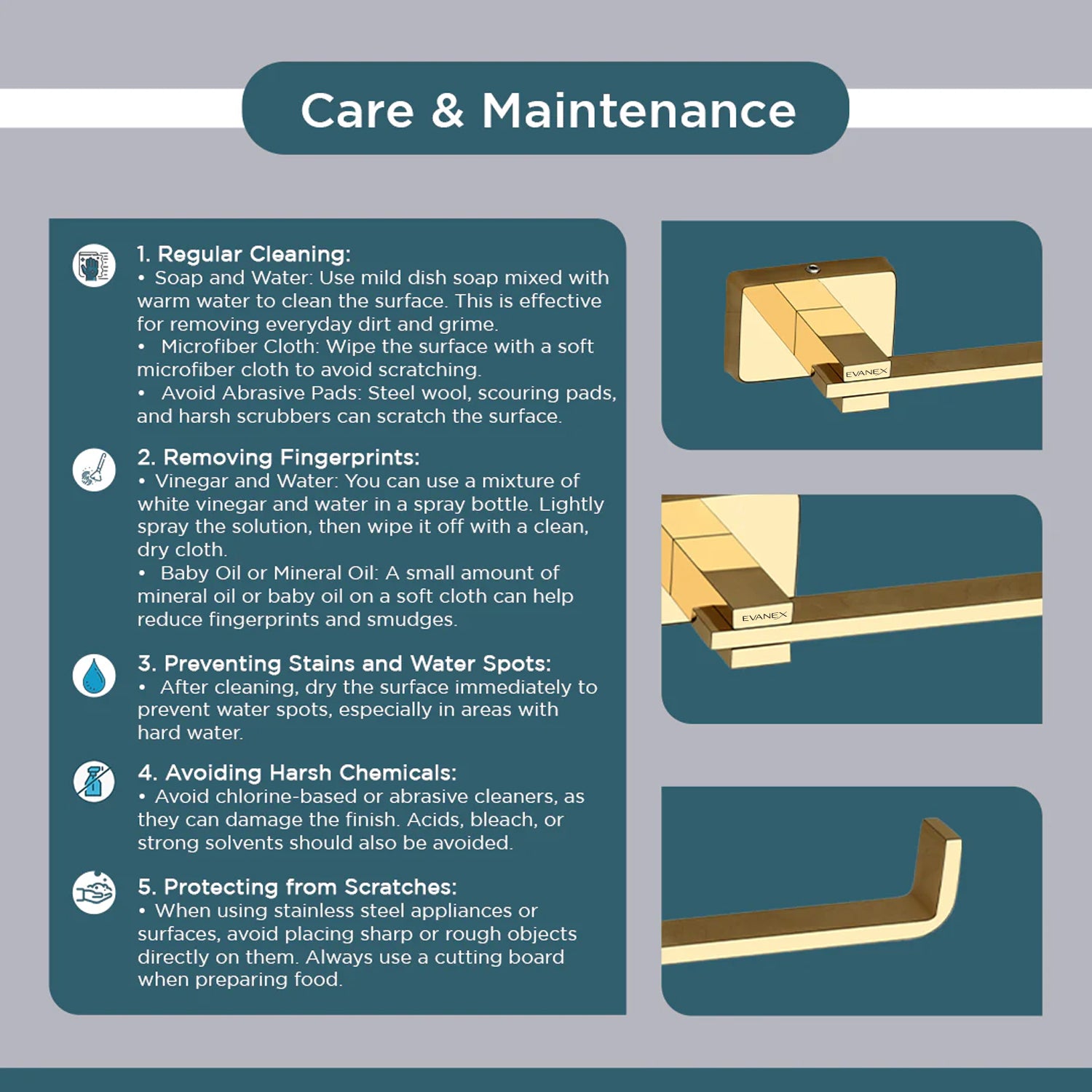 Care & Maintenance

1. Regular Cleaning:
• Soap and Water: Use mild dish soap mixed with warm water to clean the surface. This is effective for removing everyday dirt and grime.
• Microfiber Cloth: Wipe the surface with a soft microfiber cloth to avoid scratching.
• Avoid Abrasive Pads: Steel wool, scouring pads, and harsh scrubbers can scratch the surface.

2. Removing Fingerprints:
• Vinegar and Water: You can use a mixture of white vinegar and water in a spray bottle. Lightly spray the solution, then wipe it off with a clean, dry cloth.
• Baby Oil or Mineral Oil: A small amount of mineral oil or baby oil on a soft cloth can help reduce fingerprints and smudges.

3. Preventing Stains and Water Spots:
• After cleaning, dry the surface immediately to prevent water spots, especially in areas with hard water.

4. Avoiding Harsh Chemicals:
• Avoid chlorine-based or abrasive cleaners, as they can damage the finish. Acids, bleach, or strong solvents should also be avoided.

5. Protecting from Scratches:
• When using stainless steel appliances or surfaces, avoid placing sharp or rough objects directly on them. Always use a cutting board when preparing food.

EVANEX

EVANEX