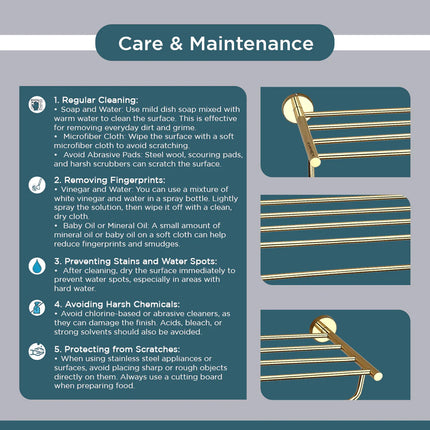 Care & Maintenance

1. Regular Cleaning:
• Soap and Water: Use mild dish soap mixed with warm water to clean the surface. This is effective for removing everyday dirt and grime.
• Microfiber Cloth: Wipe the surface with a soft microfiber cloth to avoid scratching.
• Avoid Abrasive Pads: Steel wool, scouring pads, and harsh scrubbers can scratch the surface.

2. Removing Fingerprints:
• Vinegar and Water: You can use a mixture of white vinegar and water in a spray bottle. Lightly spray the solution, then wipe it off with a clean, dry cloth.
• Baby Oil or Mineral Oil: A small amount of mineral oil or baby oil on a soft cloth can help reduce fingerprints and smudges.

3. Preventing Stains and Water Spots:
• After cleaning, dry the surface immediately to prevent water spots, especially in areas with hard water.

4. Avoiding Harsh Chemicals:
• Avoid chlorine-based or abrasive cleaners, as they can damage the finish. Acids, bleach, or strong solvents should also be avoided.

5. Protecting from Scratches:
• When using stainless steel appliances or surfaces, avoid placing sharp or rough objects directly on them. Always use a cutting board when preparing food.