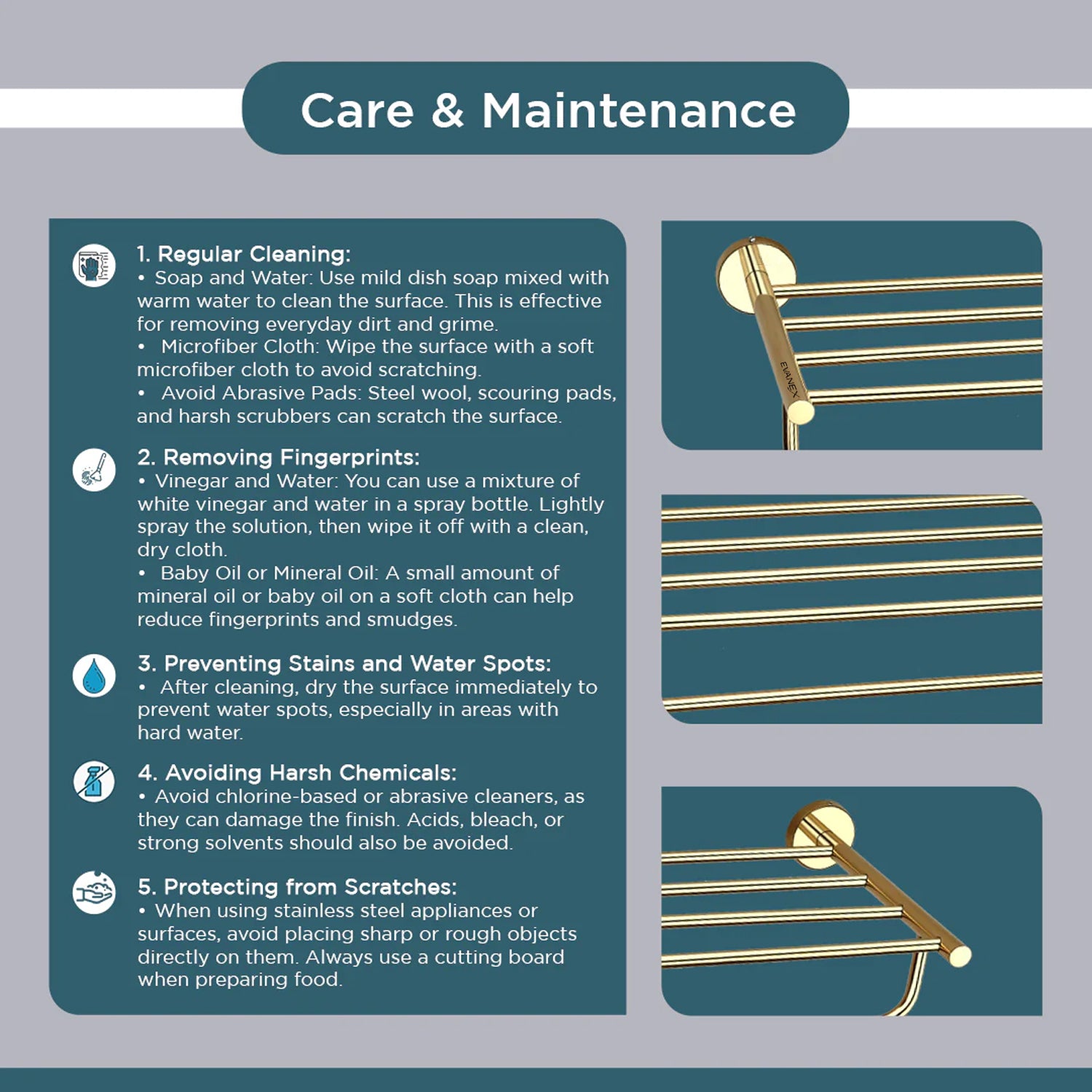 Care & Maintenance

1. Regular Cleaning:
• Soap and Water: Use mild dish soap mixed with warm water to clean the surface. This is effective for removing everyday dirt and grime.
• Microfiber Cloth: Wipe the surface with a soft microfiber cloth to avoid scratching.
• Avoid Abrasive Pads: Steel wool, scouring pads, and harsh scrubbers can scratch the surface.

2. Removing Fingerprints:
• Vinegar and Water: You can use a mixture of white vinegar and water in a spray bottle. Lightly spray the solution, then wipe it off with a clean, dry cloth.
• Baby Oil or Mineral Oil: A small amount of mineral oil or baby oil on a soft cloth can help reduce fingerprints and smudges.

3. Preventing Stains and Water Spots:
• After cleaning, dry the surface immediately to prevent water spots, especially in areas with hard water.

4. Avoiding Harsh Chemicals:
• Avoid chlorine-based or abrasive cleaners, as they can damage the finish. Acids, bleach, or strong solvents should also be avoided.

5. Protecting from Scratches:
• When using stainless steel appliances or surfaces, avoid placing sharp or rough objects directly on them. Always use a cutting board when preparing food.

EVANEX