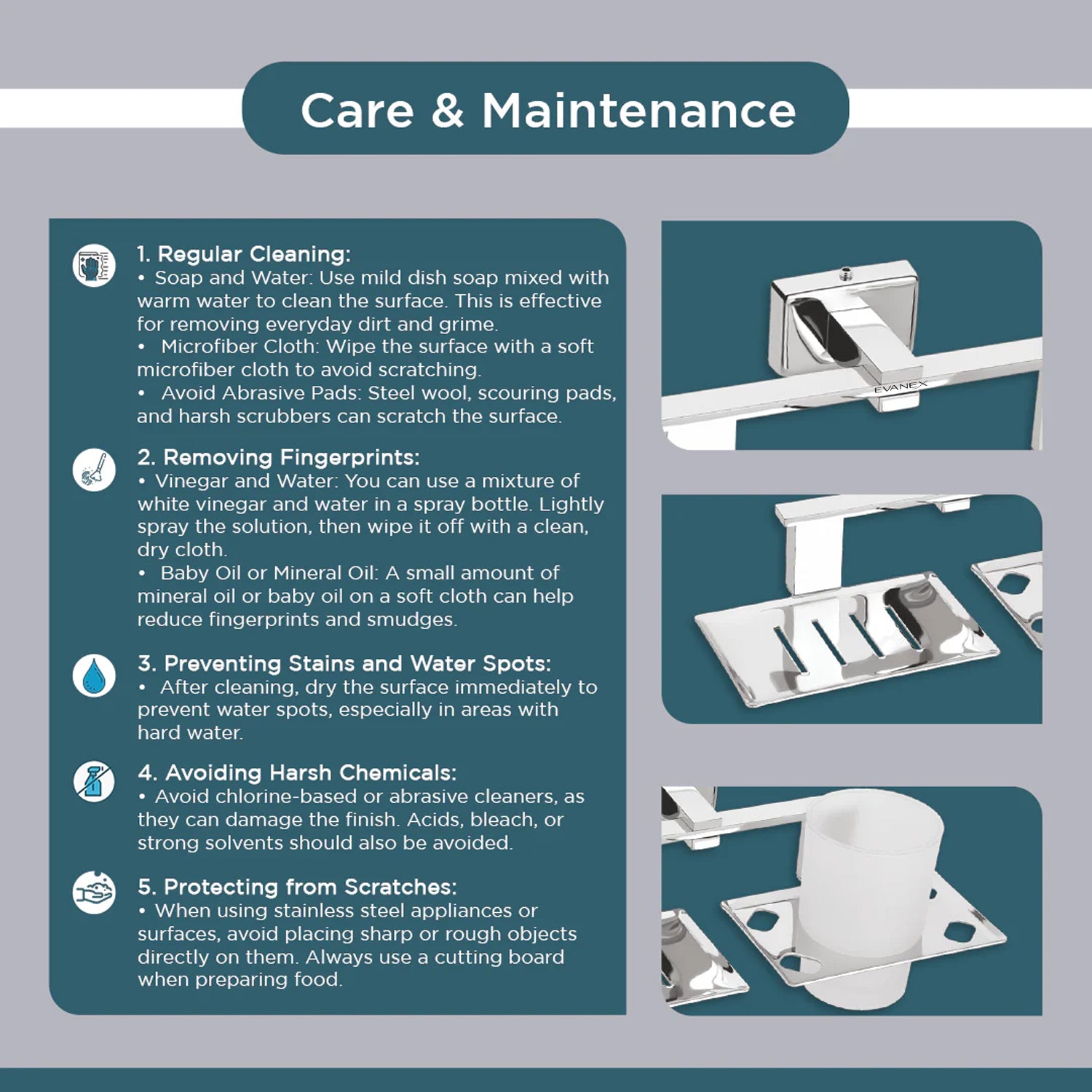 Care & Maintenance

1. Regular Cleaning:
• Soap and Water: Use mild dish soap mixed with warm water to clean the surface. This is effective for removing everyday dirt and grime.
• Microfiber Cloth: Wipe the surface with a soft microfiber cloth to avoid scratching.
• Avoid Abrasive Pads: Steel wool, scouring pads, and harsh scrubbers can scratch the surface.

2. Removing Fingerprints:
• Vinegar and Water: You can use a mixture of white vinegar and water in a spray bottle. Lightly spray the solution, then wipe it off with a clean, dry cloth.
• Baby Oil or Mineral Oil: A small amount of mineral oil or baby oil on a soft cloth can help reduce fingerprints and smudges.

3. Preventing Stains and Water Spots:
• After cleaning, dry the surface immediately to prevent water spots, especially in areas with hard water.

4. Avoiding Harsh Chemicals:
• Avoid chlorine-based or abrasive cleaners, as they can damage the finish. Acids, bleach, or strong solvents should also be avoided.

5. Protecting from Scratches:
• When using stainless steel appliances or surfaces, avoid placing sharp or rough objects directly on them. Always use a cutting board when preparing food.

EVANEX