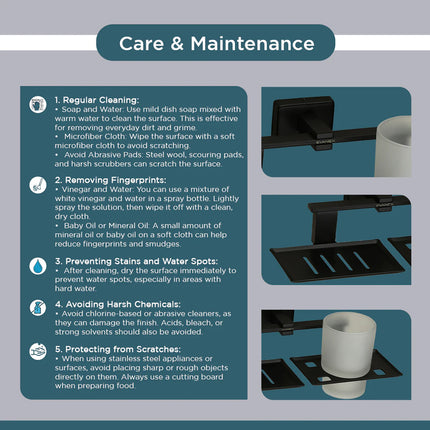 Care & Maintenance

1. Regular Cleaning:
• Soap and Water: Use mild dish soap mixed with warm water to clean the surface. This is effective for removing everyday dirt and grime.
• Microfiber Cloth: Wipe the surface with a soft microfiber cloth to avoid scratching.
• Avoid Abrasive Pads: Steel wool, scouring pads, and harsh scrubbers can scratch the surface.

2. Removing Fingerprints:
• Vinegar and Water: You can use a mixture of white vinegar and water in a spray bottle. Lightly spray the solution, then wipe it off with a clean, dry cloth.
• Baby Oil or Mineral Oil: A small amount of mineral oil or baby oil on a soft cloth can help reduce fingerprints and smudges.

3. Preventing Stains and Water Spots:
• After cleaning, dry the surface immediately to prevent water spots, especially in areas with hard water.

4. Avoiding Harsh Chemicals:
• Avoid chlorine-based or abrasive cleaners, as they can damage the finish. Acids, bleach, or strong solvents should also be avoided.

5. Protecting from Scratches:
• When using stainless steel appliances or surfaces, avoid placing sharp or rough objects directly on them. Always use a cutting board when preparing food.