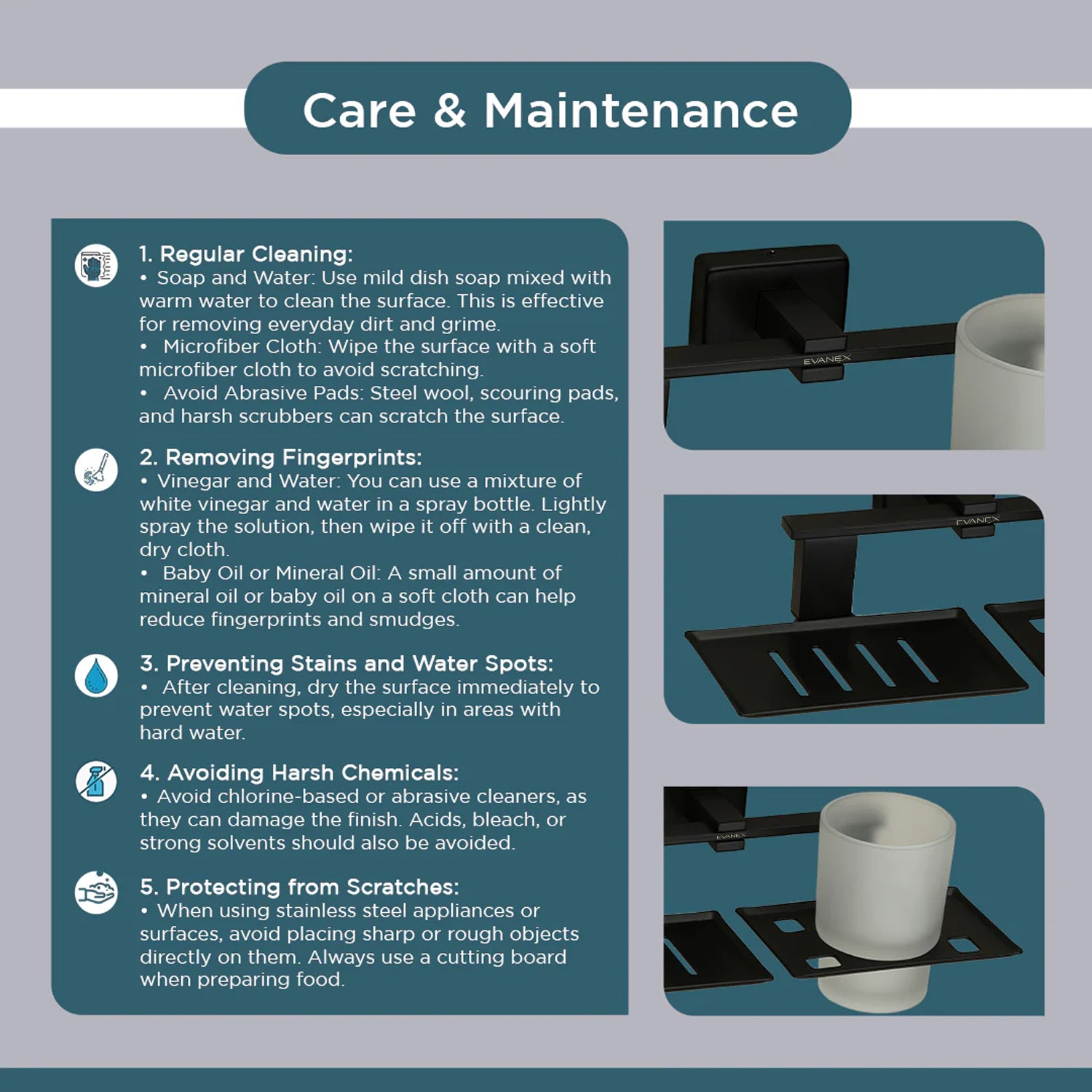 Care & Maintenance

1. Regular Cleaning:
• Soap and Water: Use mild dish soap mixed with warm water to clean the surface. This is effective for removing everyday dirt and grime.
• Microfiber Cloth: Wipe the surface with a soft microfiber cloth to avoid scratching.
• Avoid Abrasive Pads: Steel wool, scouring pads, and harsh scrubbers can scratch the surface.

2. Removing Fingerprints:
• Vinegar and Water: You can use a mixture of white vinegar and water in a spray bottle. Lightly spray the solution, then wipe it off with a clean, dry cloth.
• Baby Oil or Mineral Oil: A small amount of mineral oil or baby oil on a soft cloth can help reduce fingerprints and smudges.

3. Preventing Stains and Water Spots:
• After cleaning, dry the surface immediately to prevent water spots, especially in areas with hard water.

4. Avoiding Harsh Chemicals:
• Avoid chlorine-based or abrasive cleaners, as they can damage the finish. Acids, bleach, or strong solvents should also be avoided.

5. Protecting from Scratches:
• When using stainless steel appliances or surfaces, avoid placing sharp or rough objects directly on them. Always use a cutting board when preparing food.

EVANEX

EVANEX

EVANEX